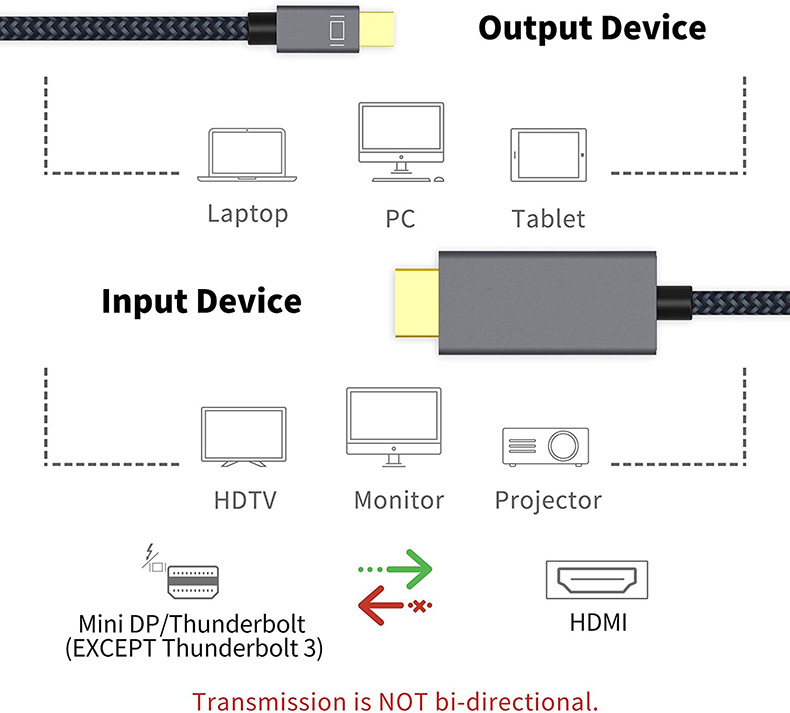 Output Device

Laptop

PC

Tablet

Input Device

HDTV

Monitor

Projector

Mini DP/Thunderbolt
(EXCEPT Thunderbolt 3)

HDMI

Transmission is NOT bi-directional.