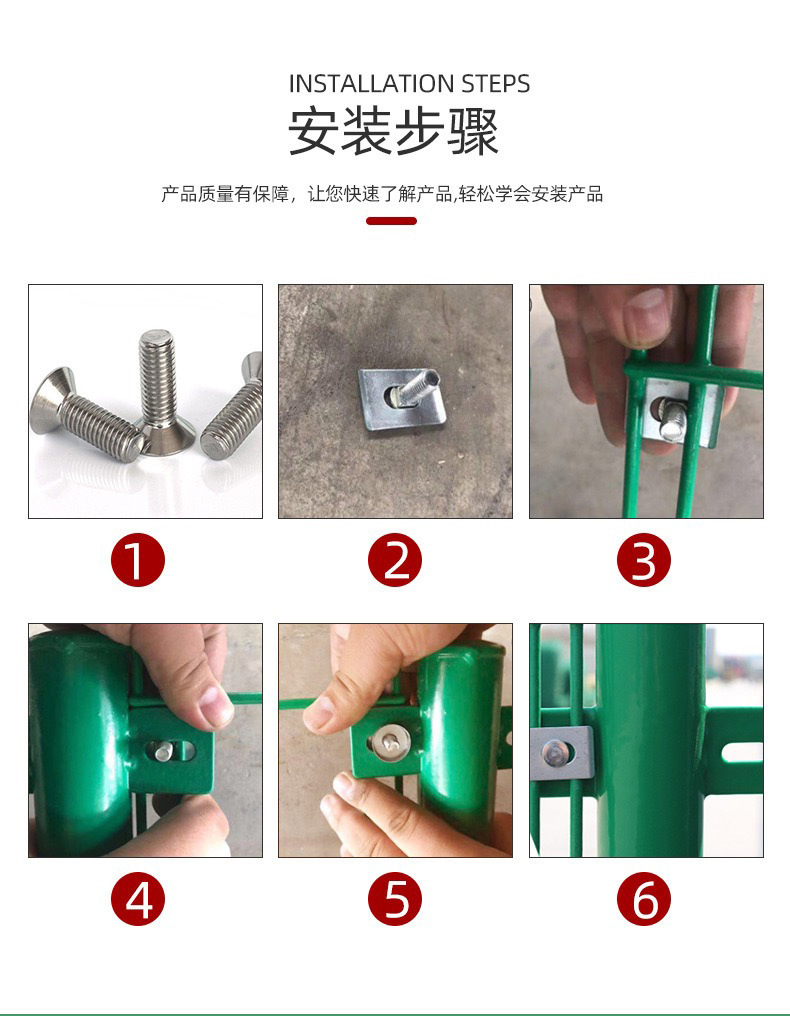 INSTALLATION STEPS
安装步骤
产品质量有保障，让您快速了解产品,轻松学会安装产品

1
2
3
4
5
6