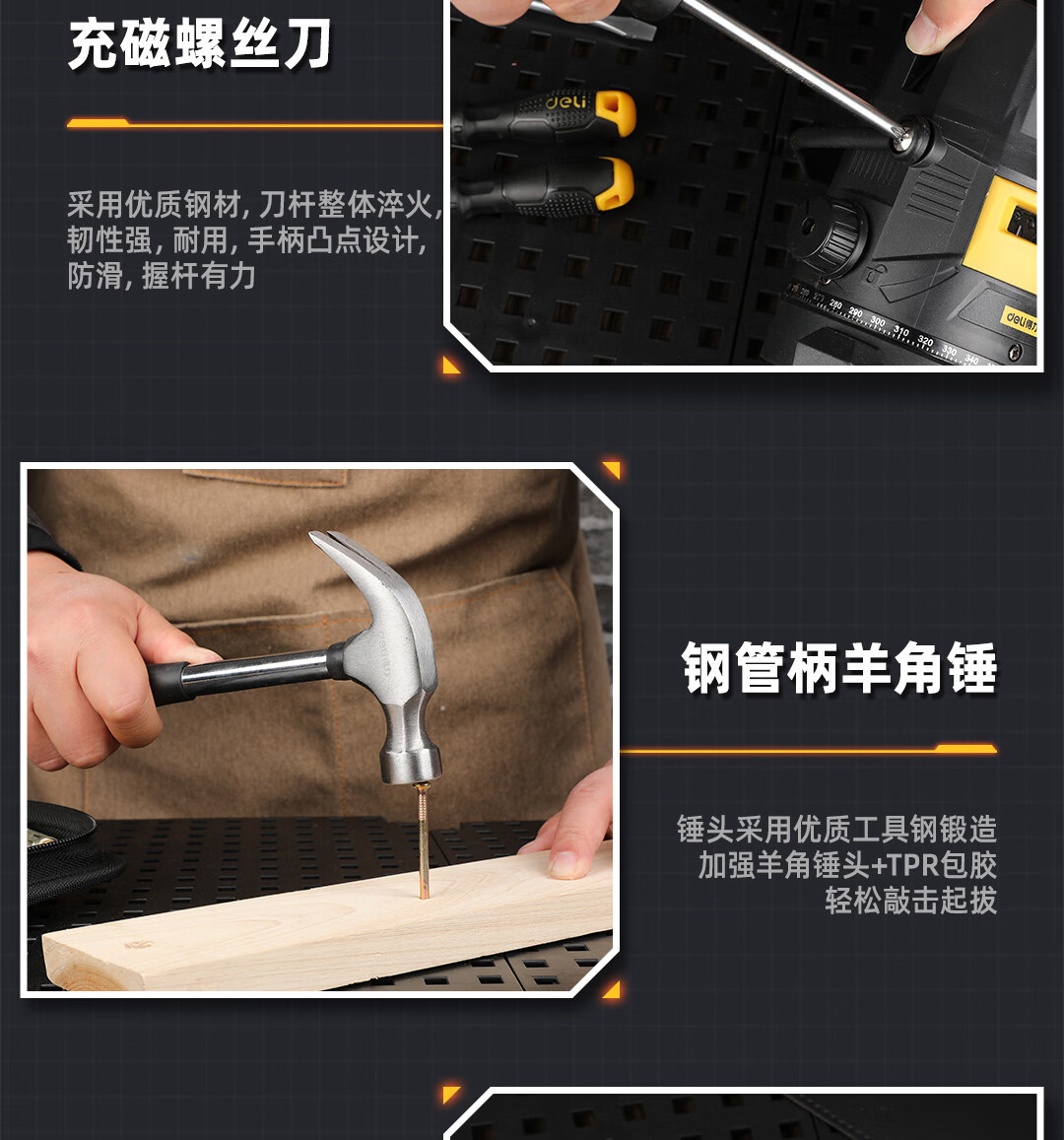 充磁螺丝刀

采用优质钢材, 刀杆整体淬火, 韧性强, 耐用, 手柄凸点设计, 防滑, 握杆有力

deli

280 290 300 310 320 330 340

deli得力

钢管柄羊角锤

锤头采用优质工具钢锻造
加强羊角锤头+TPR包胶
轻松敲击起拔