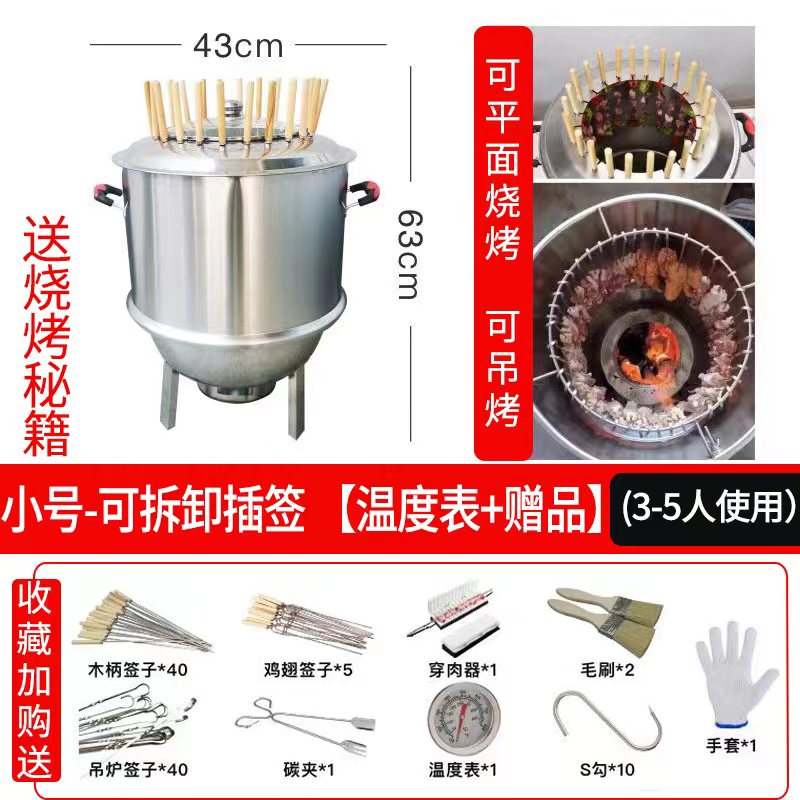 43cm

63cm

送烧烤秘籍

可平面烧烤

可吊烤

小号-可拆卸插签 【温度表+赠品】 (3-5人使用)

收藏加购送

木柄签子*40

鸡翅签子*5

穿肉器*1

毛刷*2

吊炉签子*40

碳夹*1

温度表*1

S勾*10

手套*1