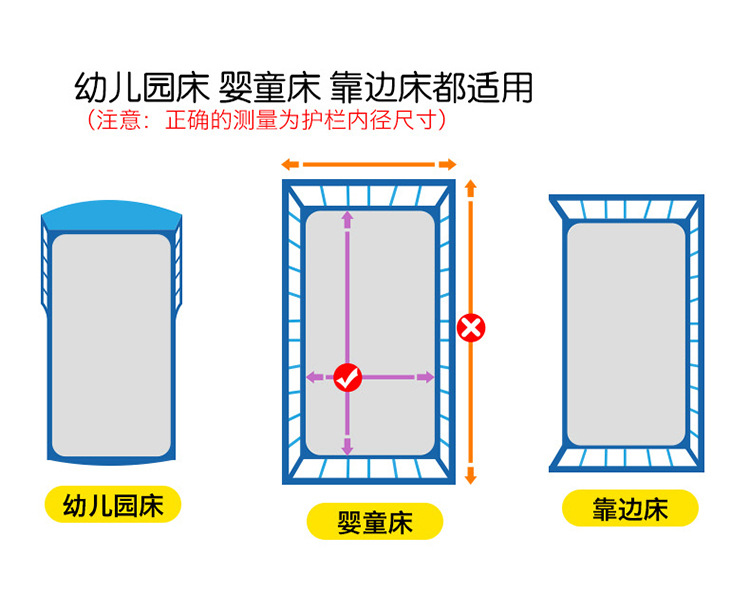 幼儿园床 婴童床 靠边床都适用
（注意：正确的测量为护栏内径尺寸）

幼儿园床

婴童床

靠边床