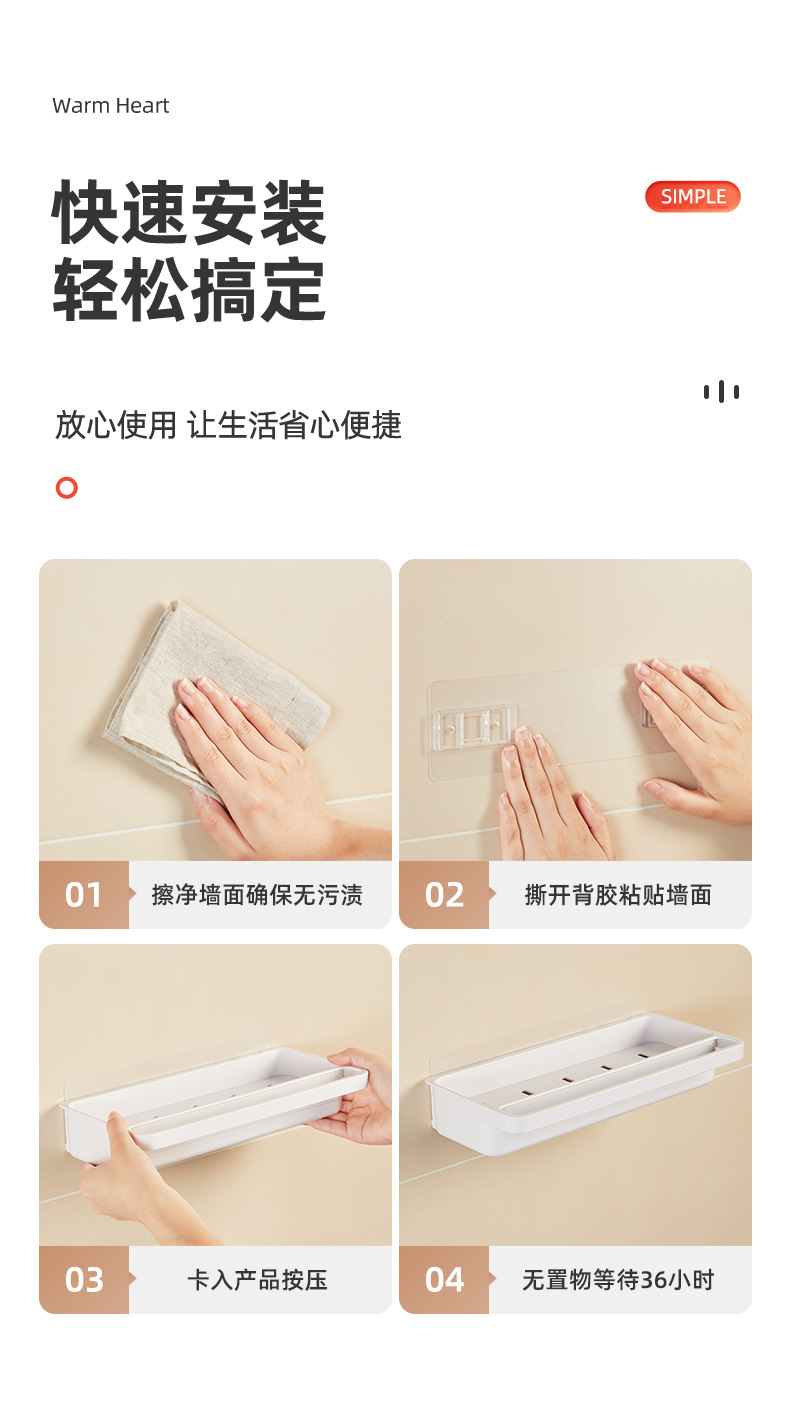 Warm Heart

快速安装
轻松搞定

SIMPLE

放心使用 让生活省心便捷

01 擦净墙面确保无污渍

02 撕开背胶粘贴墙面

03 卡入产品按压

04 无置物等待36小时