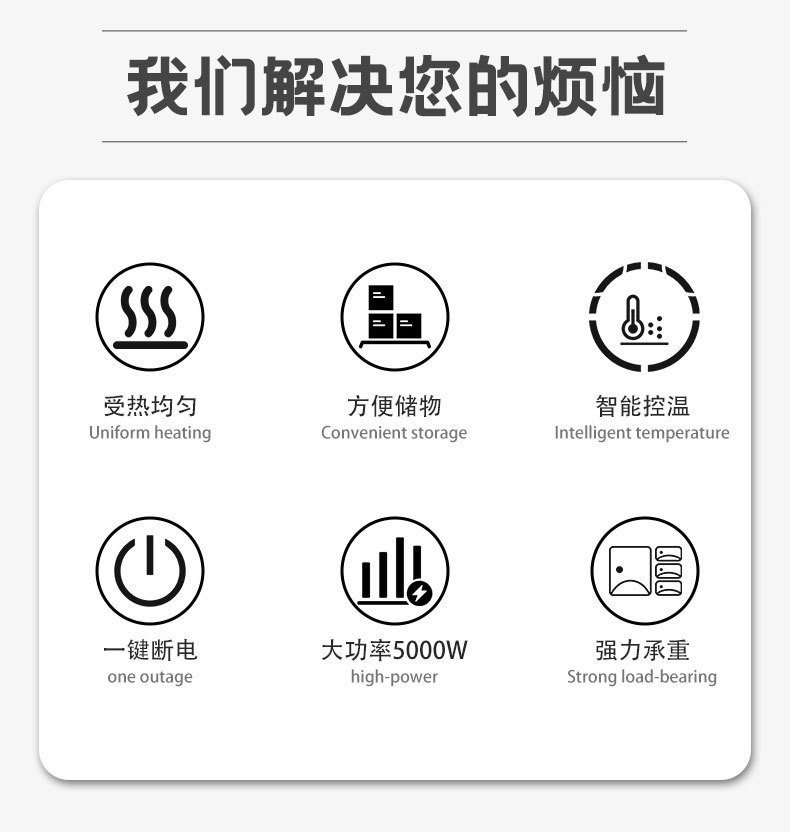 我们解决您的烦恼

受热均匀
Uniform heating

方便储物
Convenient storage

智能控温
Intelligent temperature

一键断电
one outage

大功率5000W
high-power

强力承重
Strong load-bearing