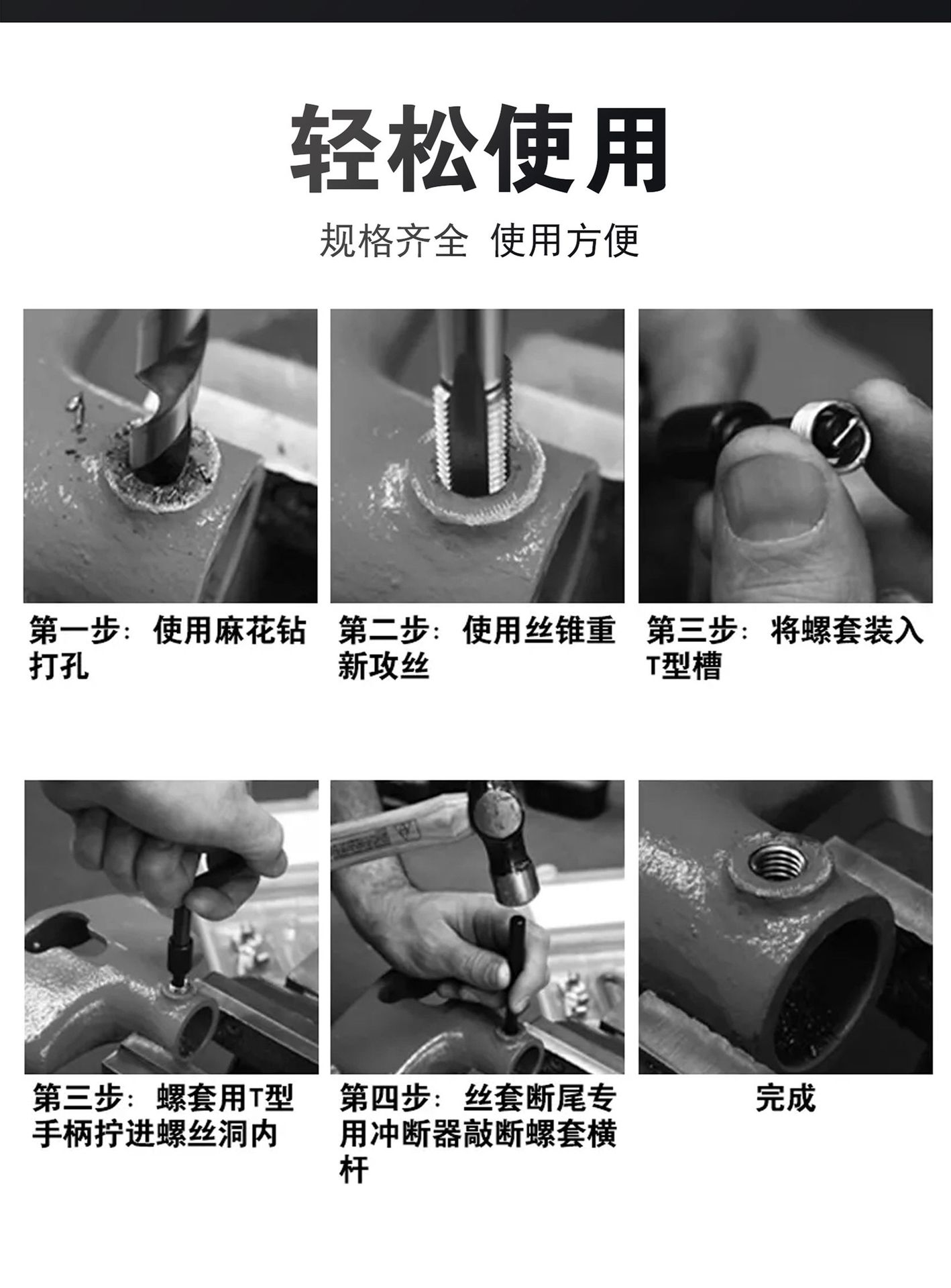 轻松使用

规格齐全 使用方便

第一步：使用麻花钻打孔

第二步：使用丝锥重新攻丝

第三步：将螺套装入T型槽

第三步：螺套用T型手柄拧进螺丝洞内

第四步：丝套断尾专用冲断器敲断螺套横杆

完成