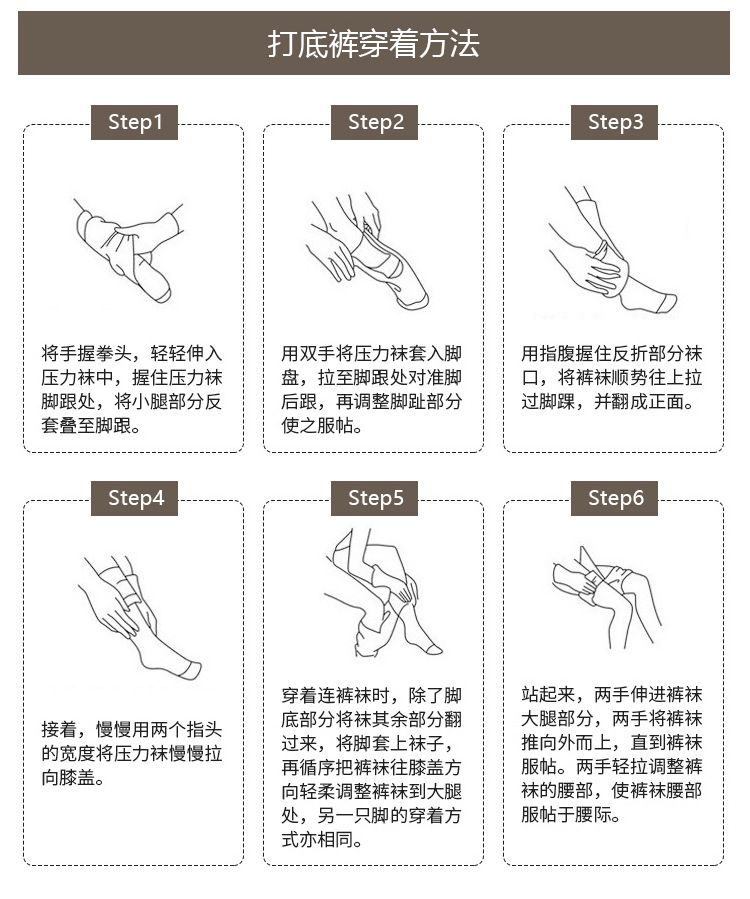 打底裤穿着方法

Step1

将手握拳头，轻轻伸入压力袜中，握住压力袜脚跟处，将小腿部分反套叠至脚跟。

Step2

用双手将压力袜套入脚盘，拉至脚跟处对准脚后跟，再调整脚趾部分使之服帖。

Step3

用指腹握住反折部分袜口，将裤袜顺势往上拉过脚踝，并翻成正面。

Step4

接着，慢慢用两个指头的宽度将压力袜慢慢拉向膝盖。

Step5

穿着连裤袜时，除了脚底部分将袜其余部分翻过来，将脚套上袜子，再循序把裤袜往膝盖方向轻柔调整裤袜到大腿处，另一只脚的穿着方式亦相同。

Step6

站起来，两手伸进裤袜大腿部分，两手将裤袜推向外而上，直到裤袜服帖。两手轻拉调整裤袜的腰部，使裤袜腰部服帖于腰际。