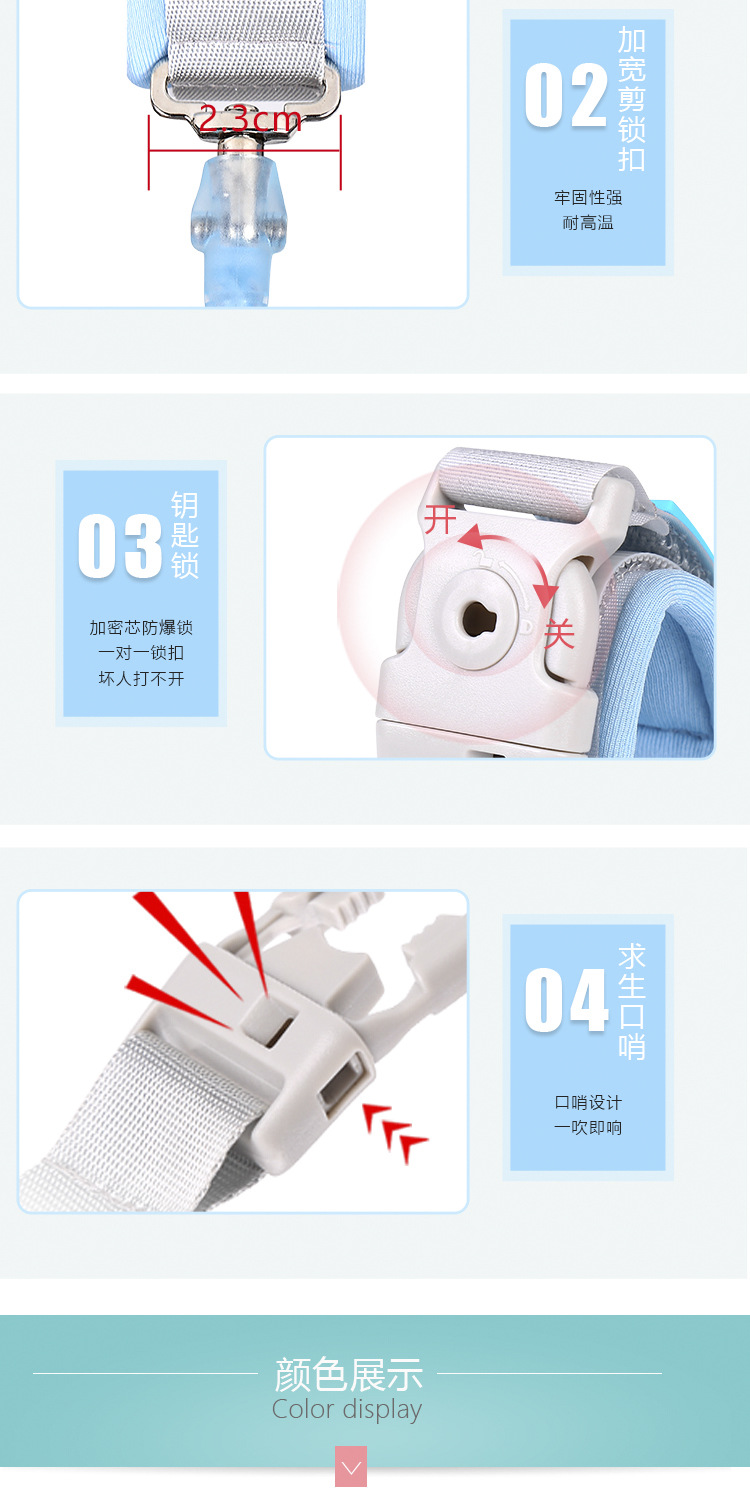 2.3cm

02
加宽剪锁扣

牢固性强
耐高温

03
钥匙锁

加密芯防爆锁
一对一锁扣
坏人打不开

开
关

04
求生口哨

口哨设计
一吹即响

颜色展示
Color display