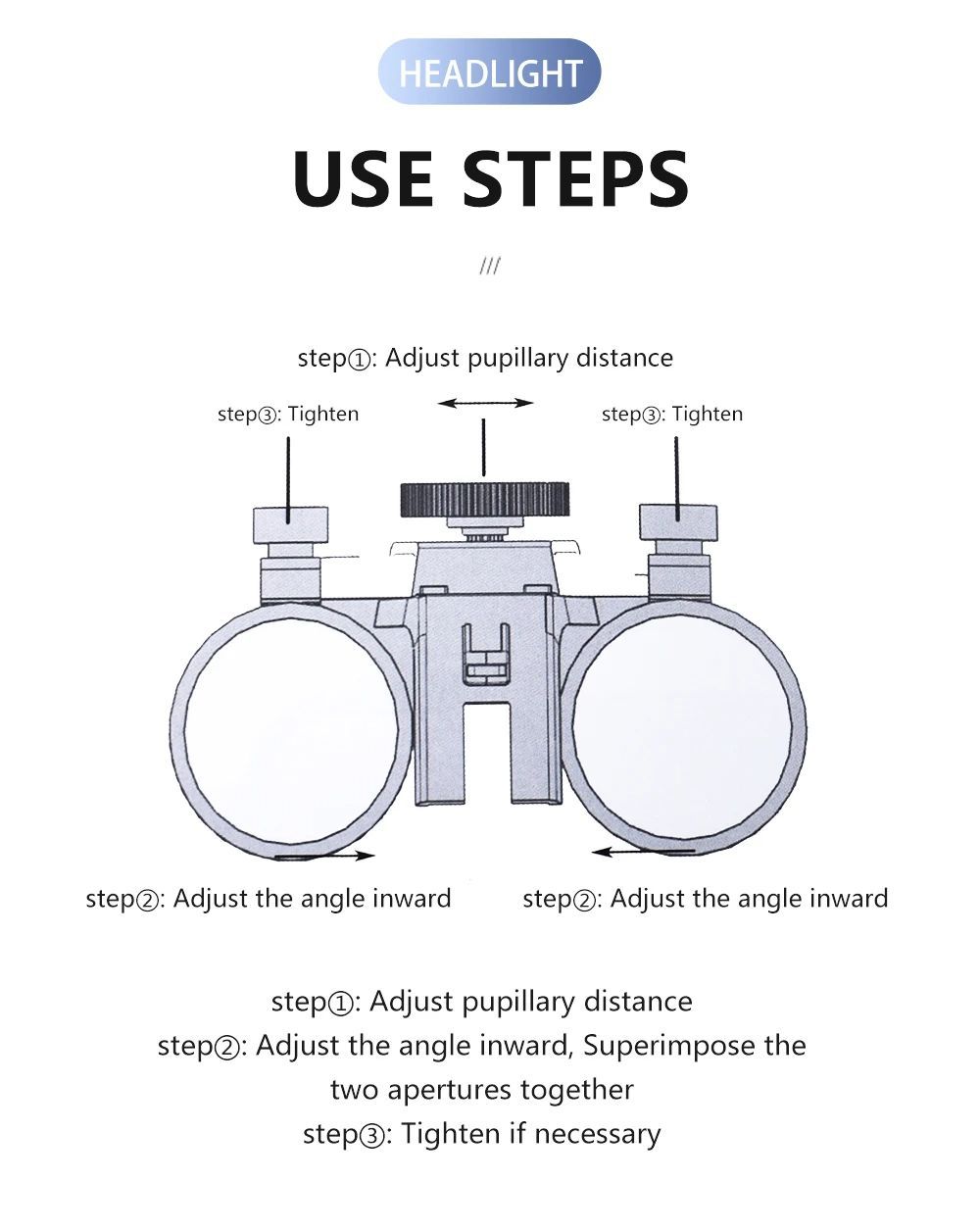 HEADLIGHT

USE STEPS

///

step①: Adjust pupillary distance

step③: Tighten

step③: Tighten

step②: Adjust the angle inward

step②: Adjust the angle inward

step①: Adjust pupillary distance
step②: Adjust the angle inward, Superimpose the two apertures together
step③: Tighten if necessary