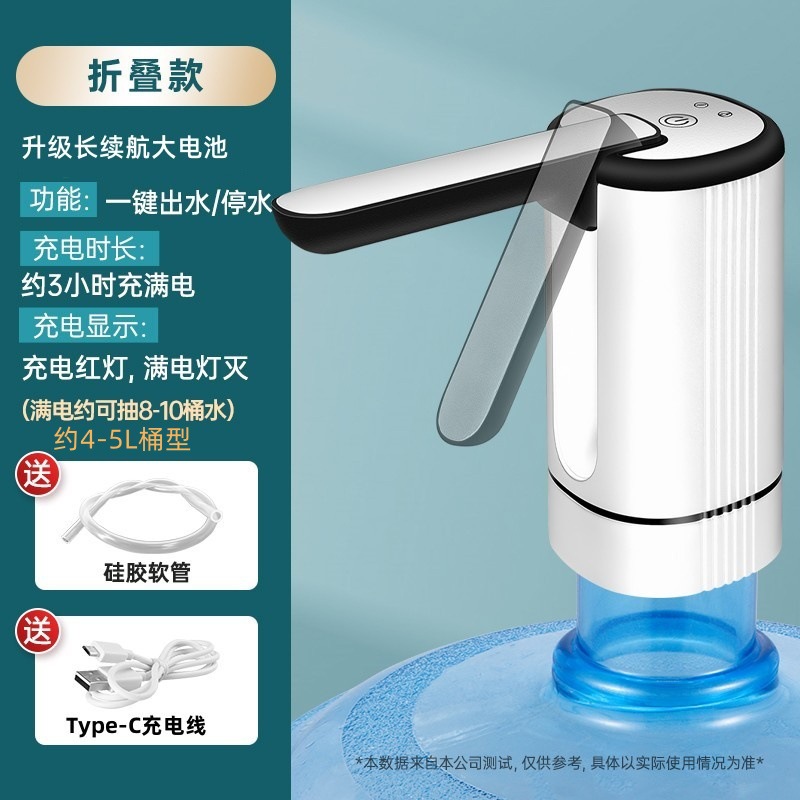 折叠款

升级长续航大电池

功能: 一键出水/停水

充电时长:

约3小时充满电

充电显示:

充电红灯, 满电灯灭

(满电约可抽8-10桶水)
约4-5L桶型

送

硅胶软管

送

Type-C充电线

*本数据来自本公司测试, 仅供参考, 具体以实际使用情况为准*