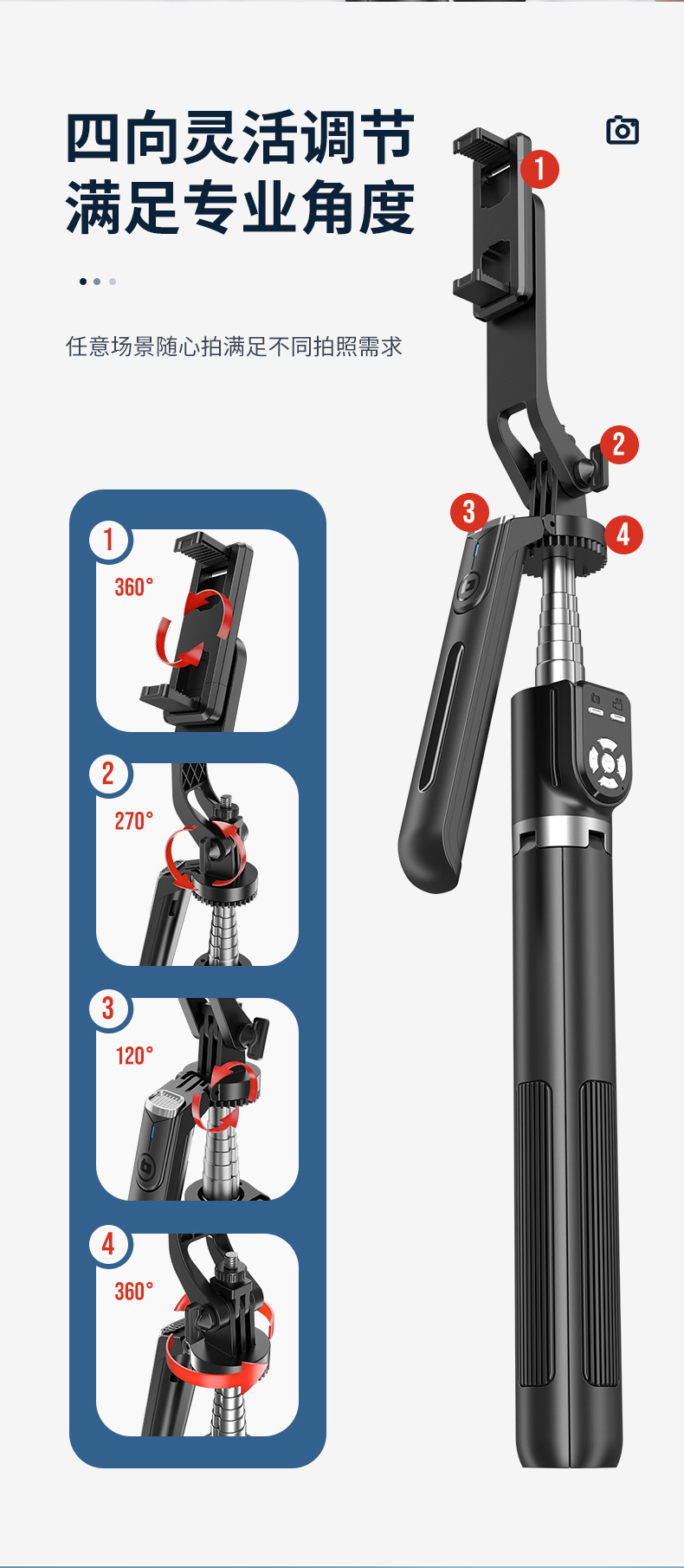 四向灵活调节
满足专业角度

任意场景随心拍满足不同拍照需求

1
2
3
4

1
360°

2
270°

3
120°

4
360°