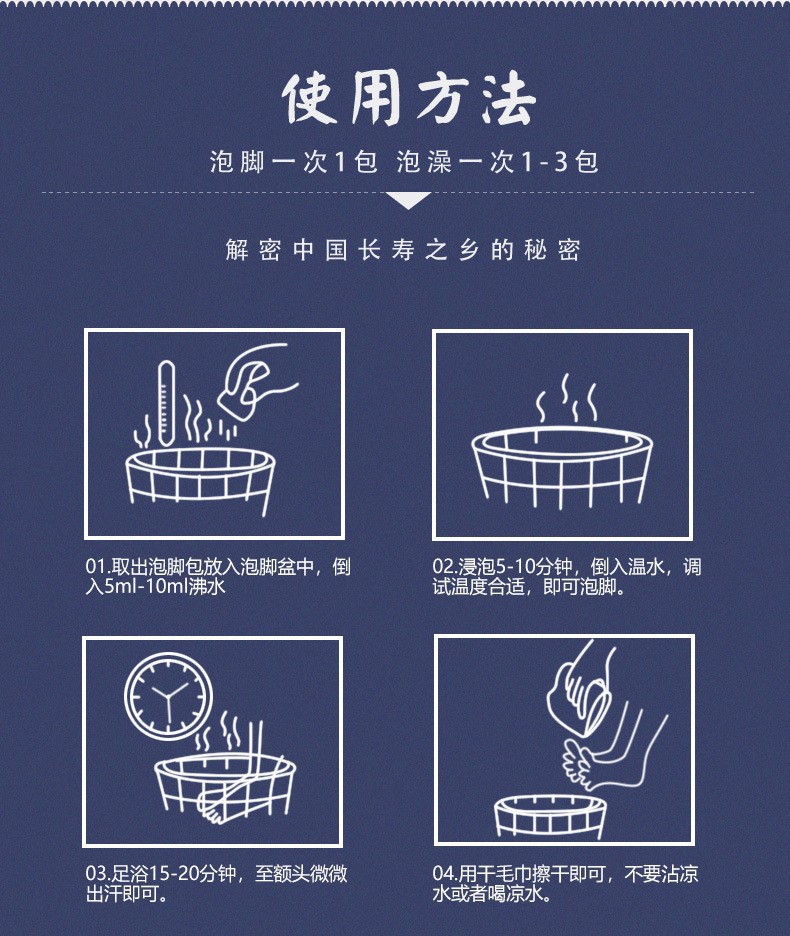 使用方法

泡脚一次1包 泡澡一次1-3包

解密中国长寿之乡的秘密

01.取出泡脚包放入泡脚盆中，倒入5ml-10ml沸水

02.浸泡5-10分钟，倒入温水，调试温度合适，即可泡脚。

03.足浴15-20分钟，至额头微微出汗即可。

04.用干毛巾擦干即可，不要沾凉水或者喝凉水。