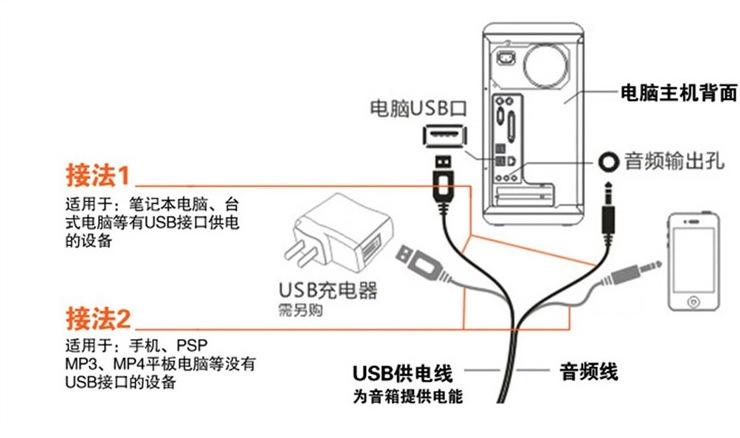 电脑主机背面

电脑USB口

音频输出孔

接法1

适用于：笔记本电脑、台式电脑等有USB接口供电的设备

USB充电器
需另购

接法2

适用于：手机、PSP MP3、MP4平板电脑等没有USB接口的设备

USB供电线
为音箱提供电能

音频线