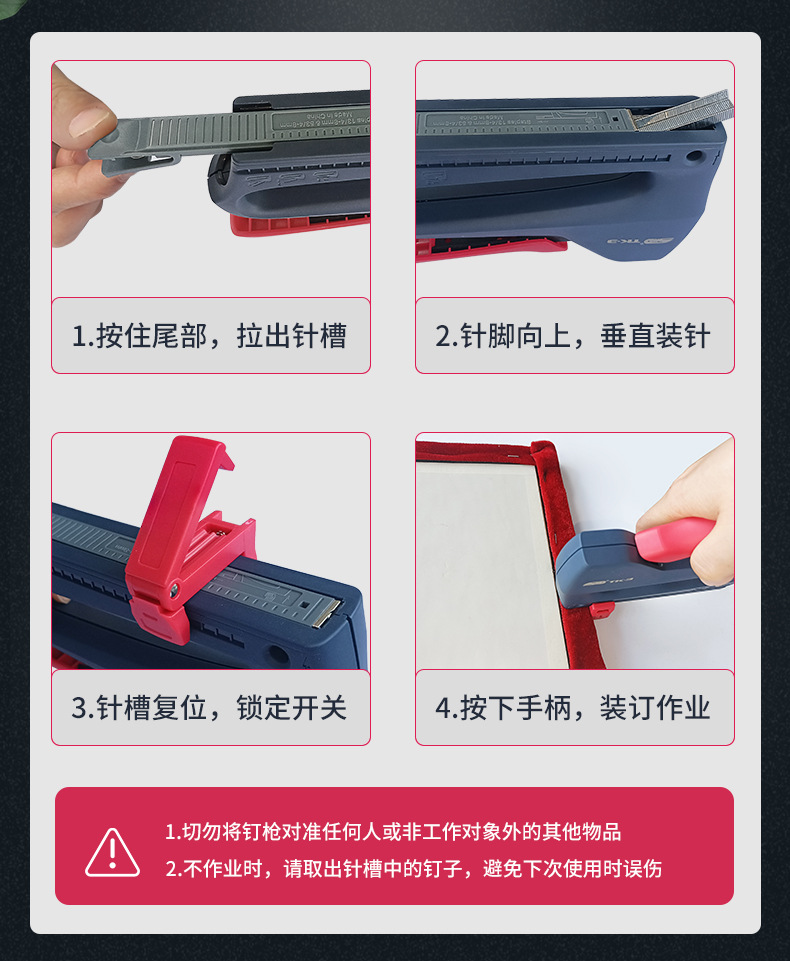 1.按住尾部，拉出针槽

2.针脚向上，垂直装针

3.针槽复位，锁定开关

4.按下手柄，装订作业

1.切勿将钉枪对准任何人或非工作对象外的其他物品
2.不作业时，请取出针槽中的钉子，避免下次使用时误伤