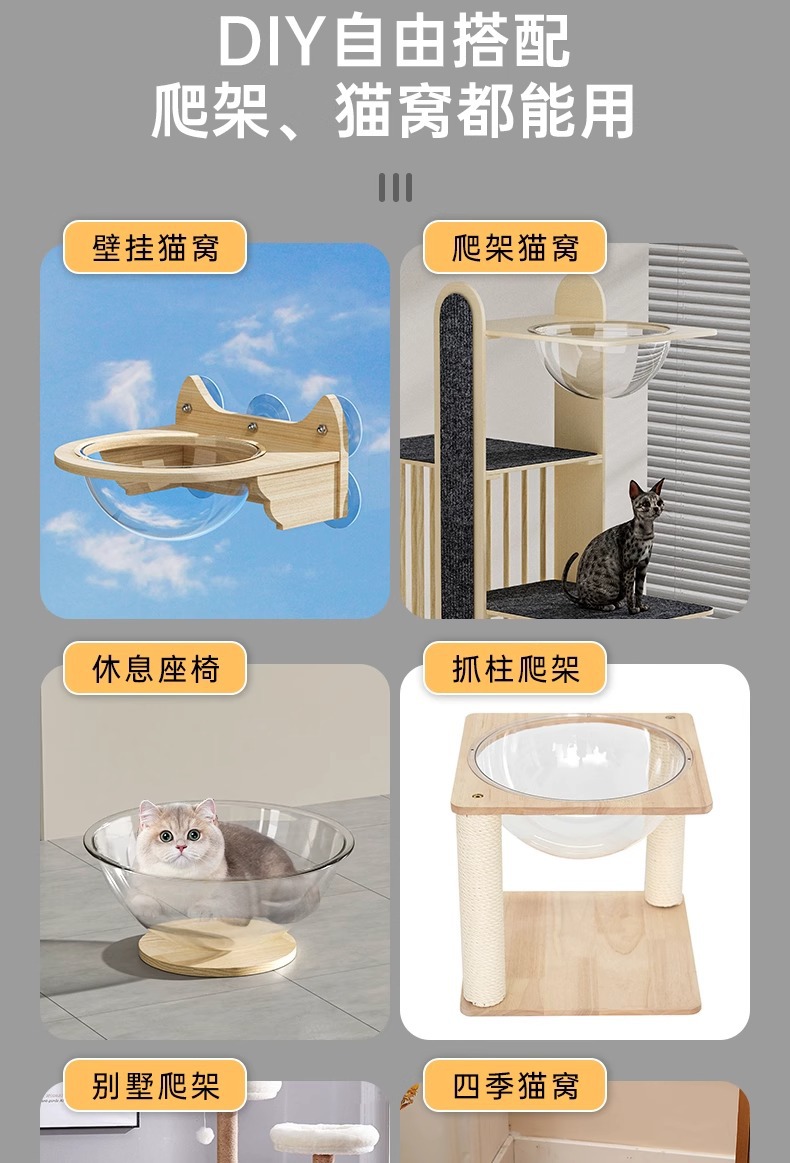 DIY自由搭配
爬架、猫窝都能用

壁挂猫窝

爬架猫窝

休息座椅

抓柱爬架

别墅爬架

四季猫窝