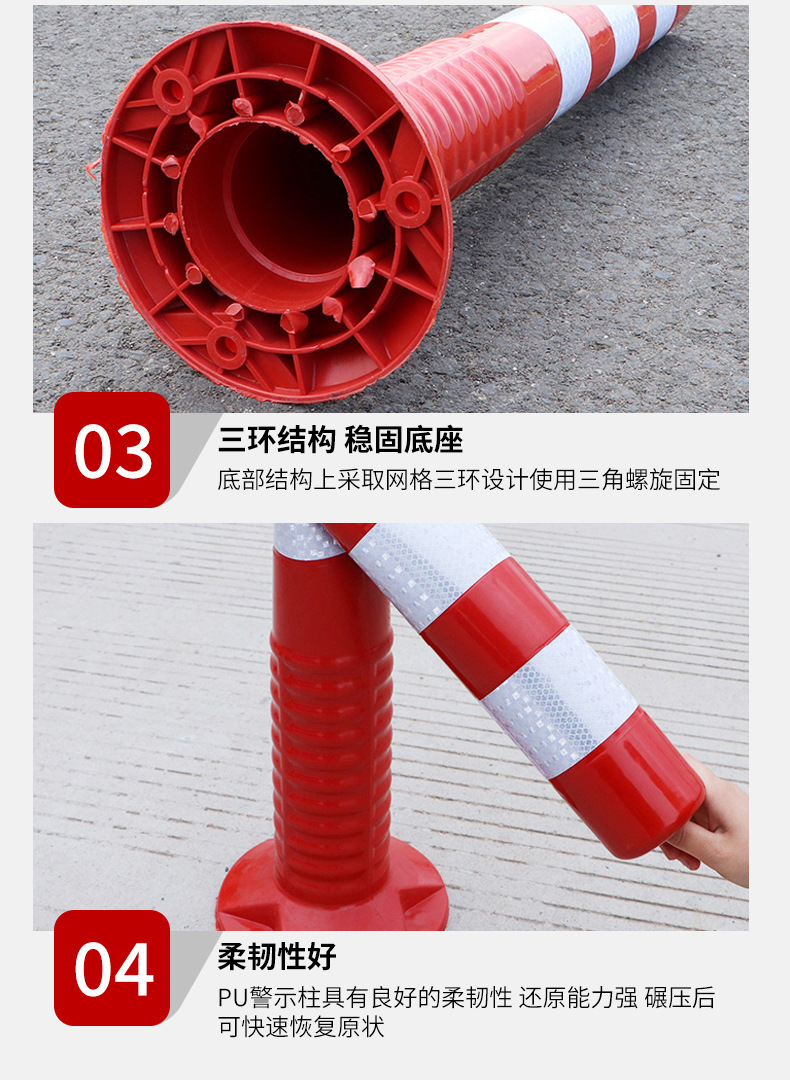 03

三环结构 稳固底座

底部结构上采取网格三环设计使用三角螺旋固定

04

柔韧性好

PU警示柱具有良好的柔韧性 还原能力强 碾压后可快速恢复原状