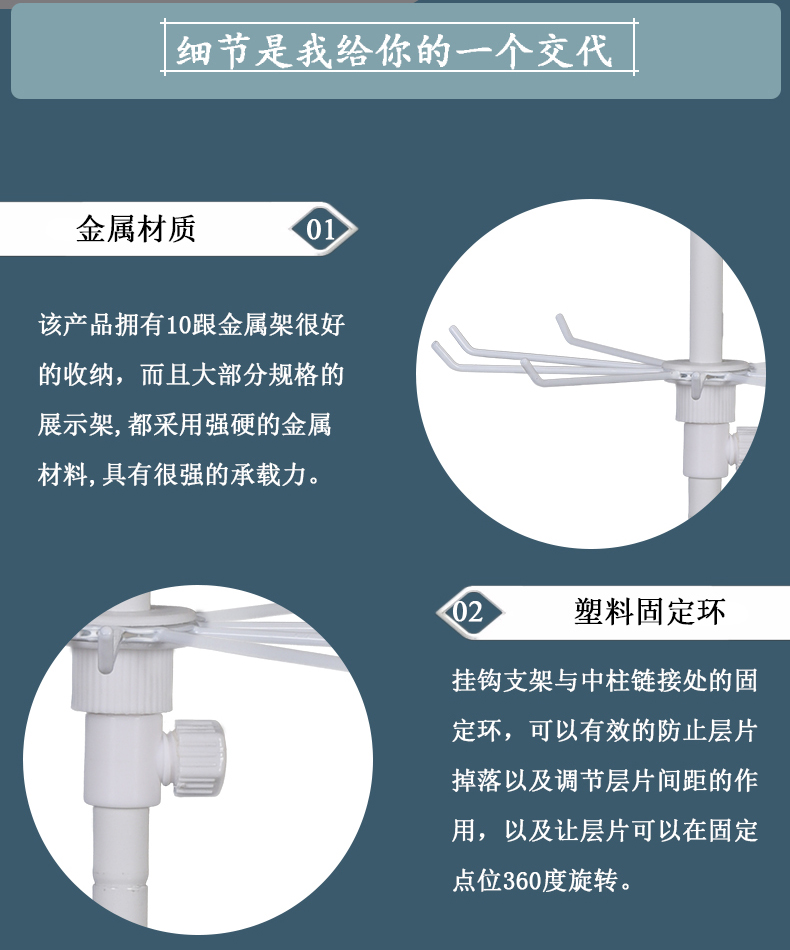 细节是我给你的一个交代

金属材质

01

该产品拥有10跟金属架很好的收纳，而且大部分规格的展示架,都采用强硬的金属材料,具有很强的承载力。

02

塑料固定环

挂钩支架与中柱链接处的固定环，可以有效的防止层片掉落以及调节层片间距的作用，以及让层片可以在固定点位360度旋转。