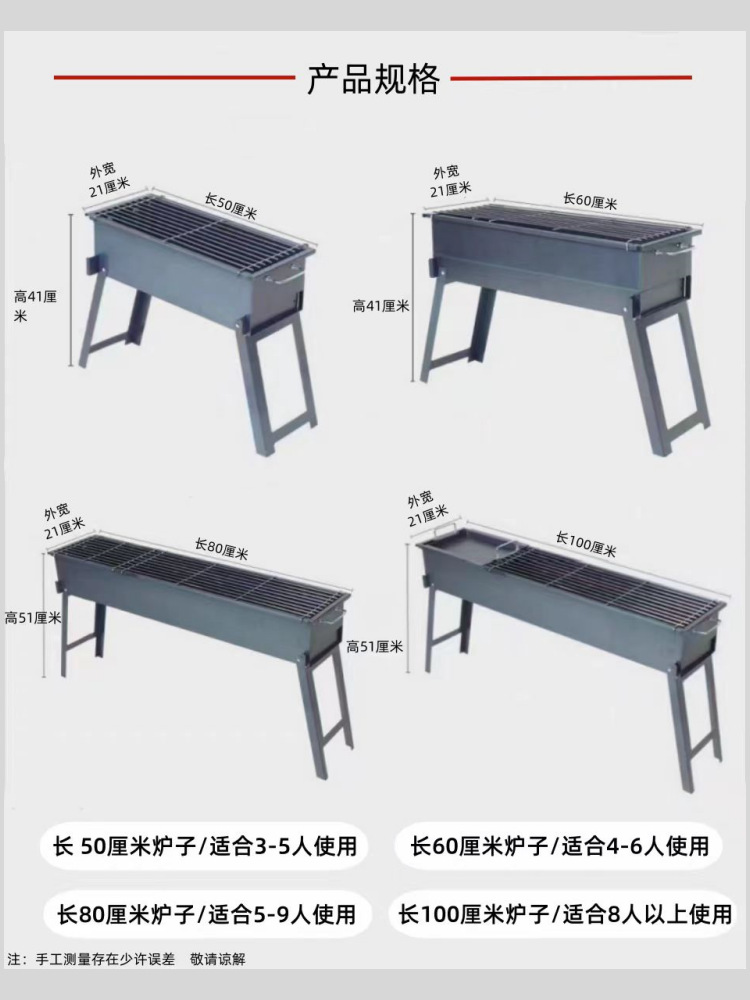 产品规格

外宽
21厘米
长50厘米
高41厘米

外宽
21厘米
长60厘米
高41厘米

外宽
21厘米
长80厘米
高51厘米

外宽
21厘米
长100厘米
高51厘米

长 50厘米炉子/适合3-5人使用

长60厘米炉子/适合4-6人使用

长80厘米炉子/适合5-9人使用

长100厘米炉子/适合8人以上使用

注：手工测量存在少许误差 敬请谅解