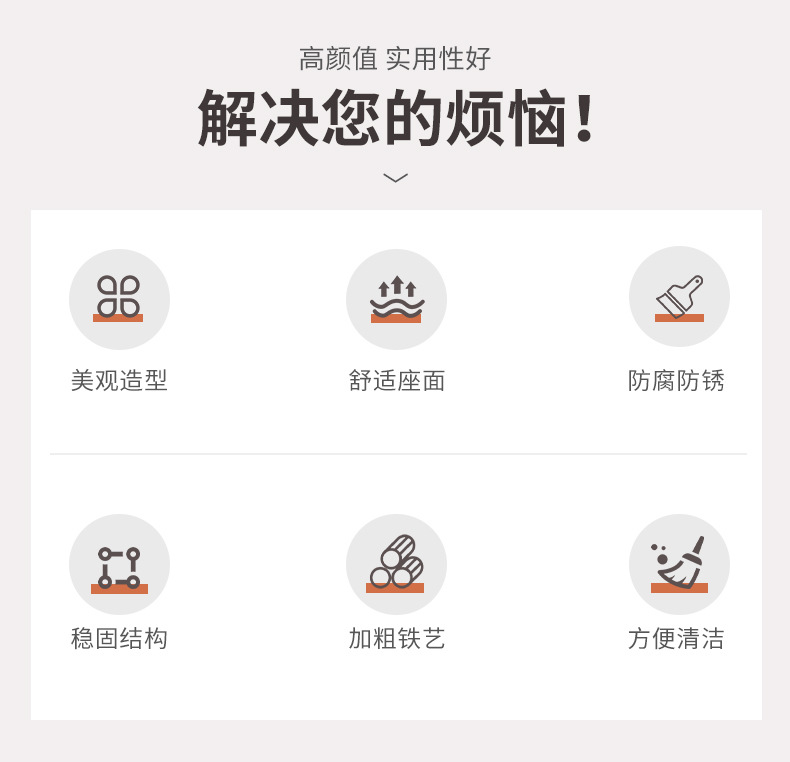 高颜值 实用性好

解决您的烦恼！

美观造型

舒适座面

防腐防锈

稳固结构

加粗铁艺

方便清洁