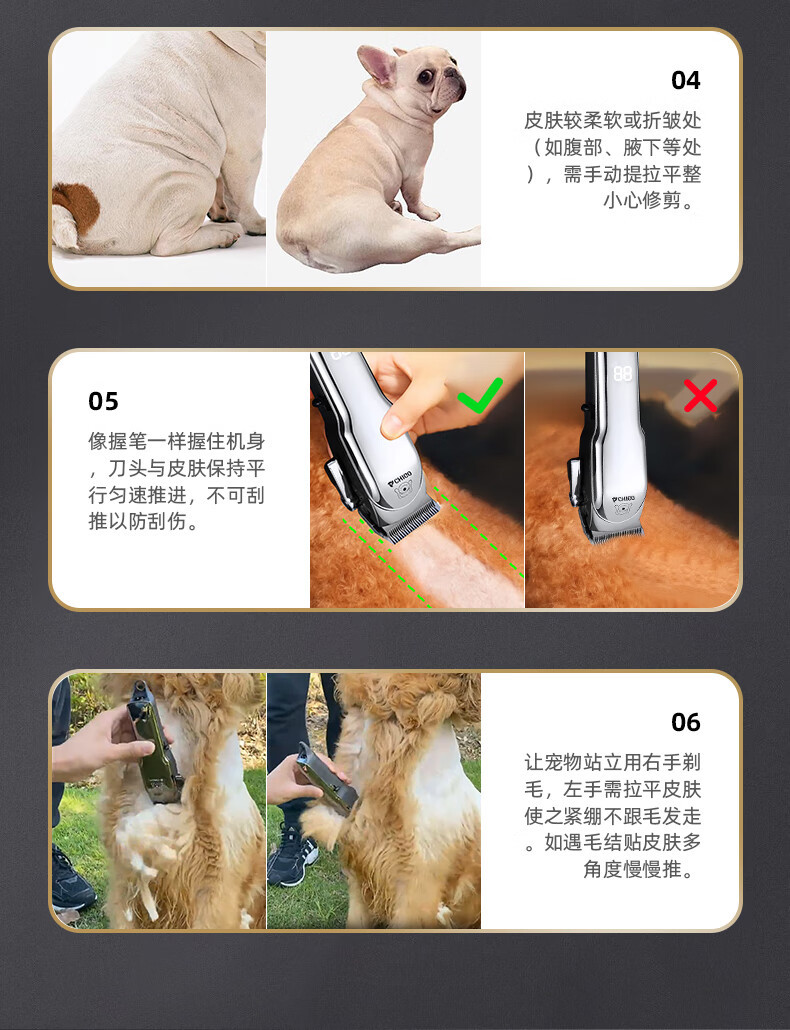 04

皮肤较柔软或折皱处（如腹部、腋下等处），需手动提拉平整小心修剪。

05

像握笔一样握住机身，刀头与皮肤保持平行匀速推进，不可刮推以防刮伤。

CHIGO

88

CHIGO

06

让宠物站立用右手剃毛，左手需拉平皮肤使之紧绷不跟毛发走。如遇毛结贴皮肤多角度慢慢推。