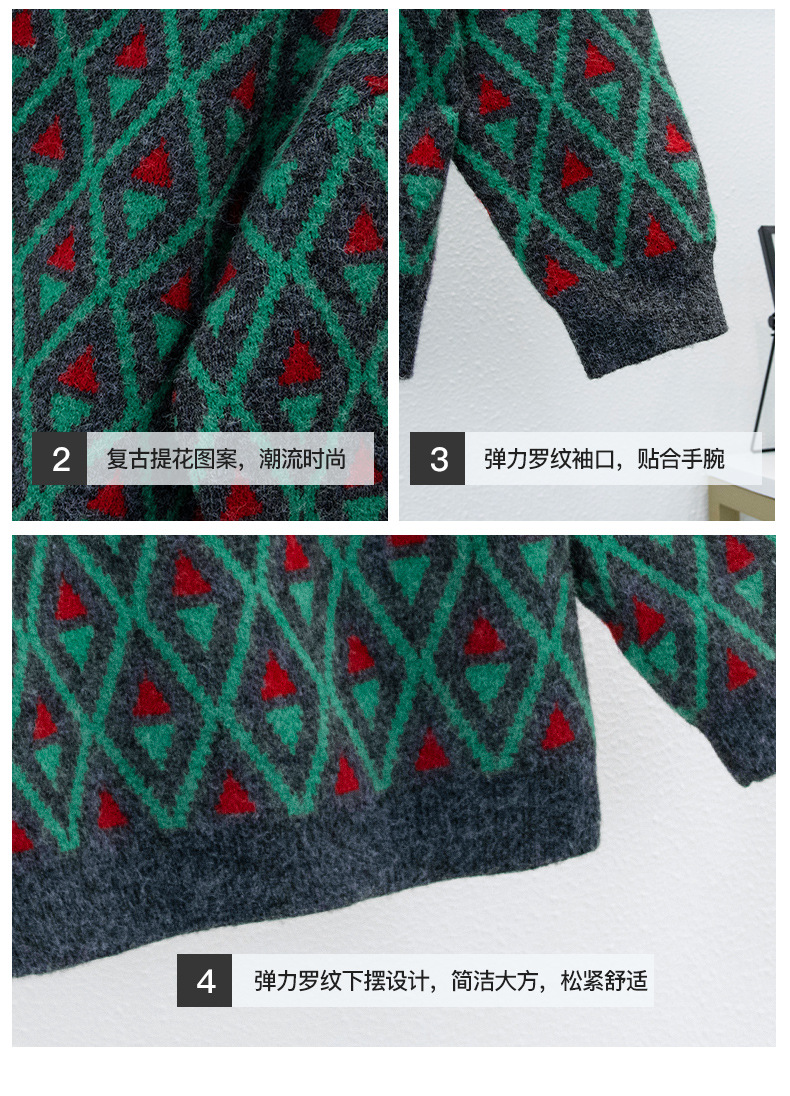 2 复古提花图案，潮流时尚

3 弹力罗纹袖口，贴合手腕

4 弹力罗纹下摆设计，简洁大方，松紧舒适