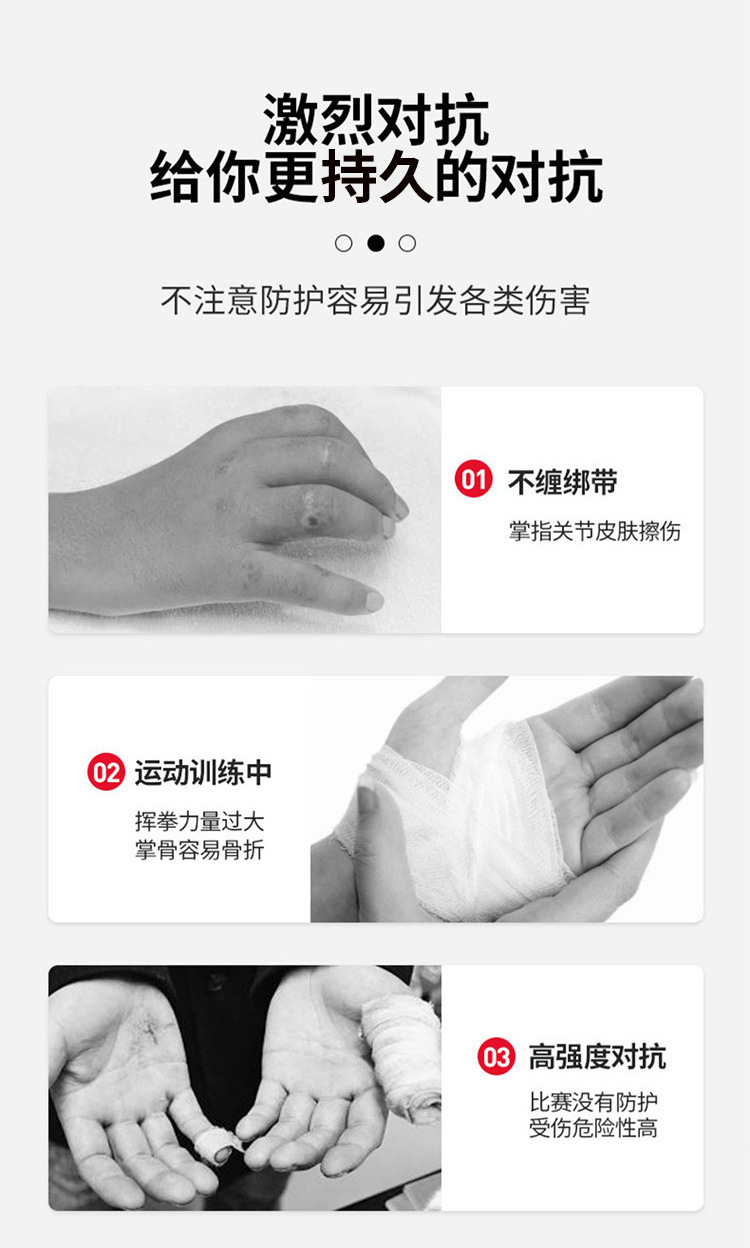 激烈对抗
给你更持久的对抗

不注意防护容易引发各类伤害

01 不缠绑带
掌指关节皮肤擦伤

02 运动训练中
挥拳力量过大
掌骨容易骨折

03 高强度对抗
比赛没有防护
受伤危险性高