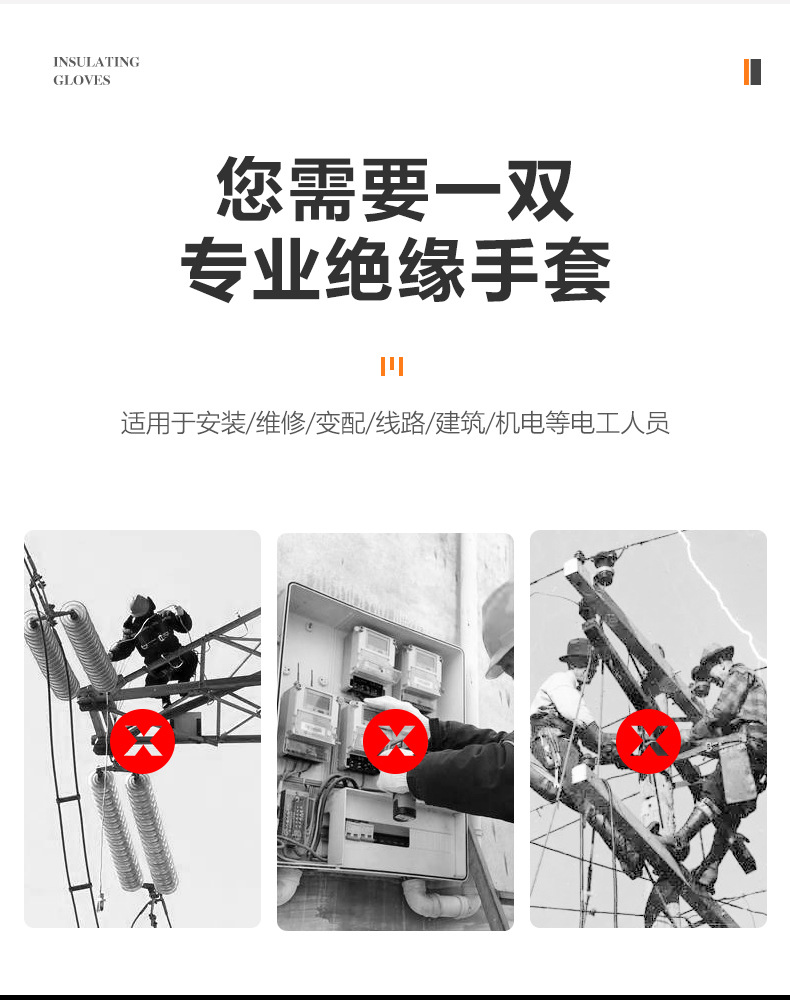 INSULATING
GLOVES

您需要一双
专业绝缘手套

适用于安装/维修/变配/线路/建筑/机电等电工人员