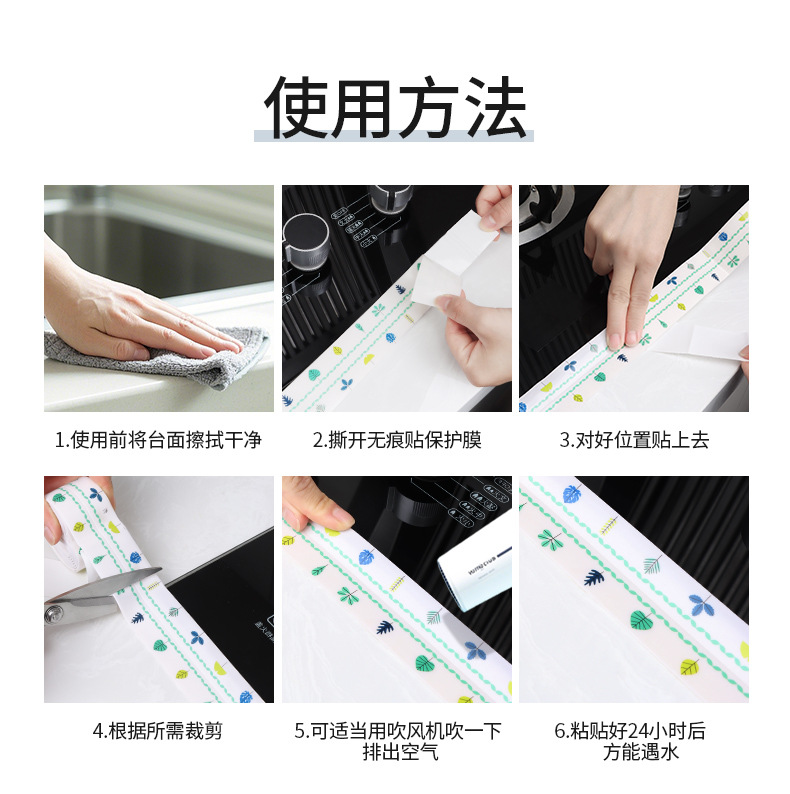 使用方法

1.使用前将台面擦拭干净

2.撕开无痕贴保护膜

3.对好位置贴上去

4.根据所需裁剪

5.可适当用吹风机吹一下排出空气

6.粘贴好24小时后方能遇水