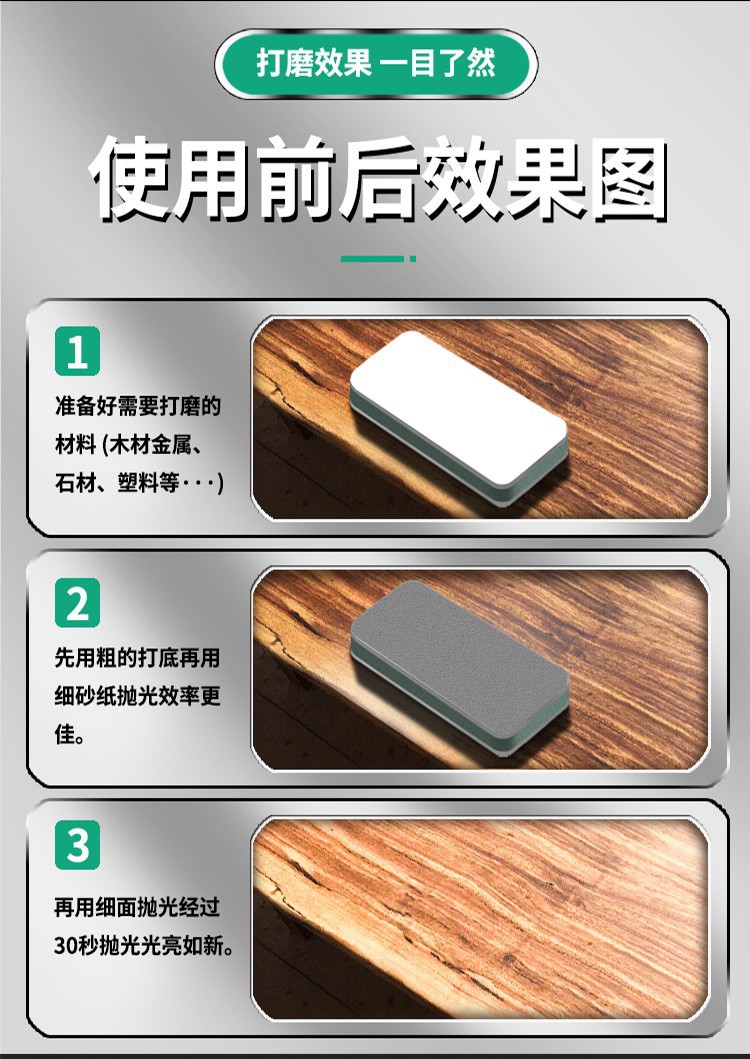 打磨效果 一目了然

使用前后效果图

1

准备好需要打磨的材料 (木材金属、石材、塑料等···)

2

先用粗的打底再用细砂纸抛光效率更佳。

3

再用细面抛光经过30秒抛光光亮如新。