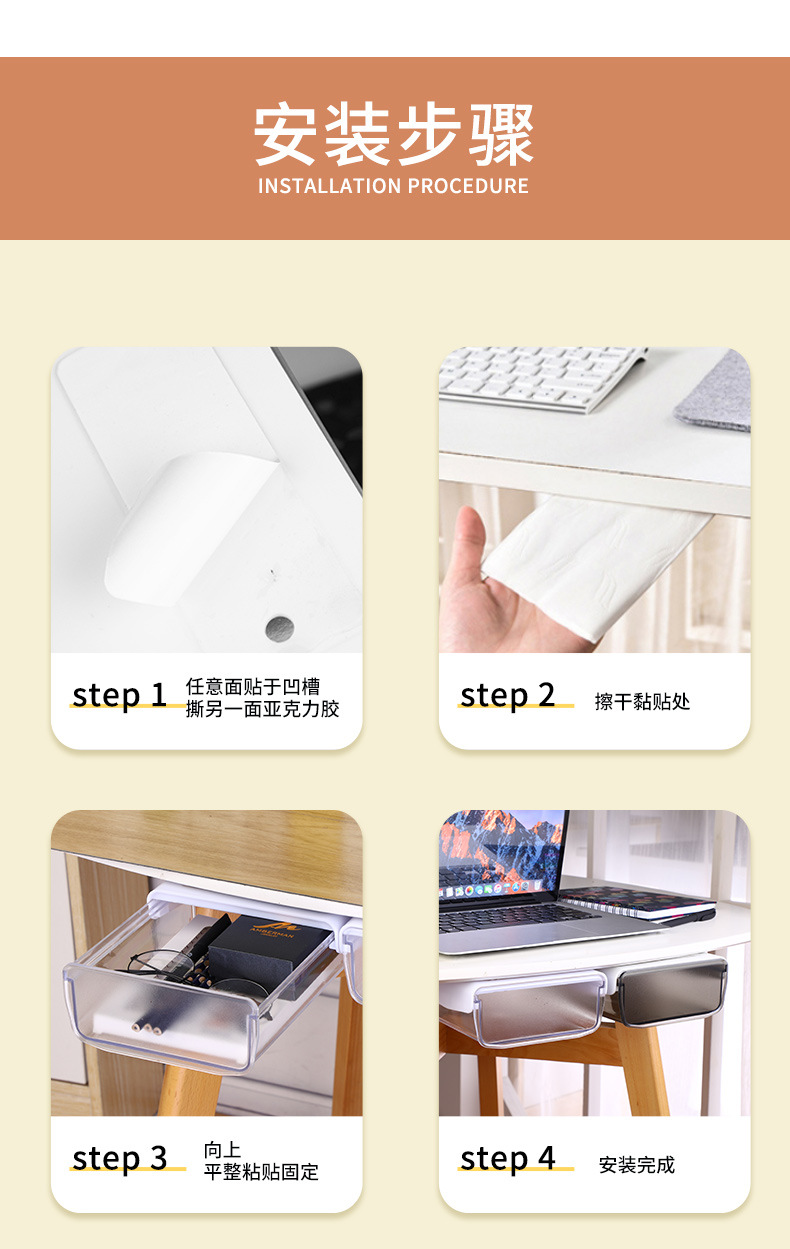 安装步骤
INSTALLATION PROCEDURE

step 1 任意面贴于凹槽
撕另一面亚克力胶

step 2 擦干黏贴处

AUSERMAN

step 3 向上
平整粘贴固定

step 4 安装完成