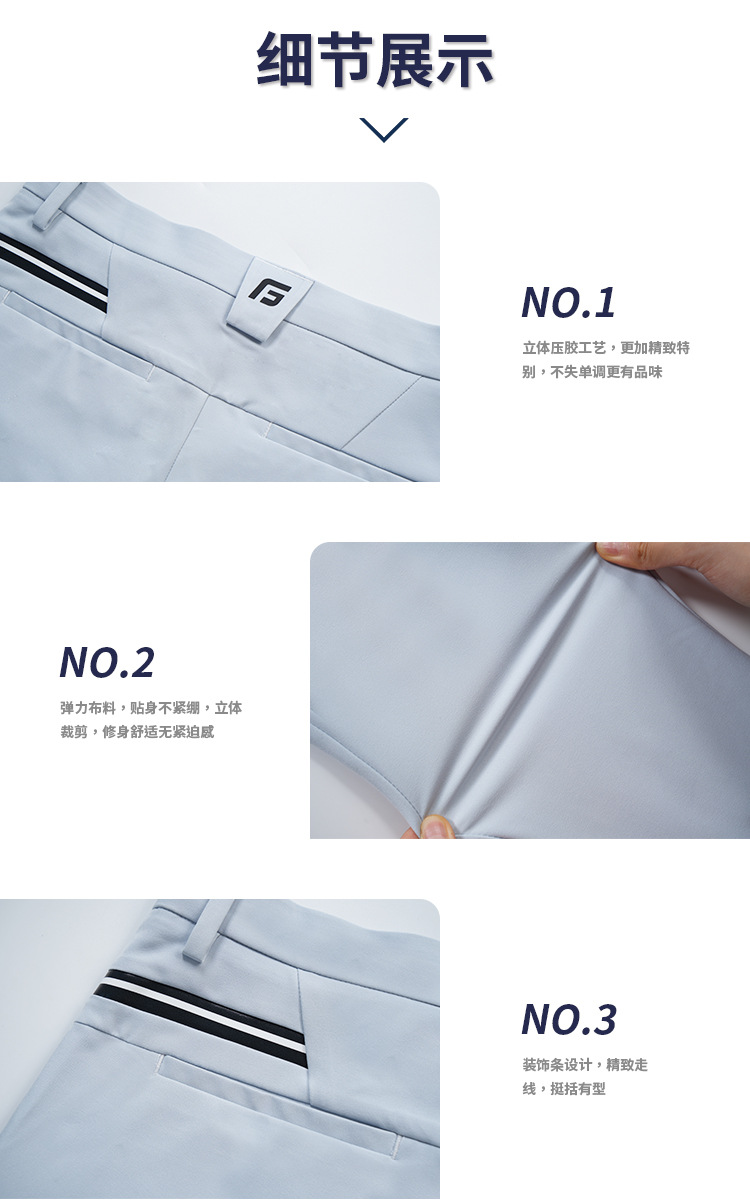 细节展示

NO.1

立体压胶工艺，更加精致特别，不失单调更有品味

NO.2

弹力布料，贴身不紧绷，立体裁剪，修身舒适无紧迫感

NO.3

装饰条设计，精致走线，挺括有型