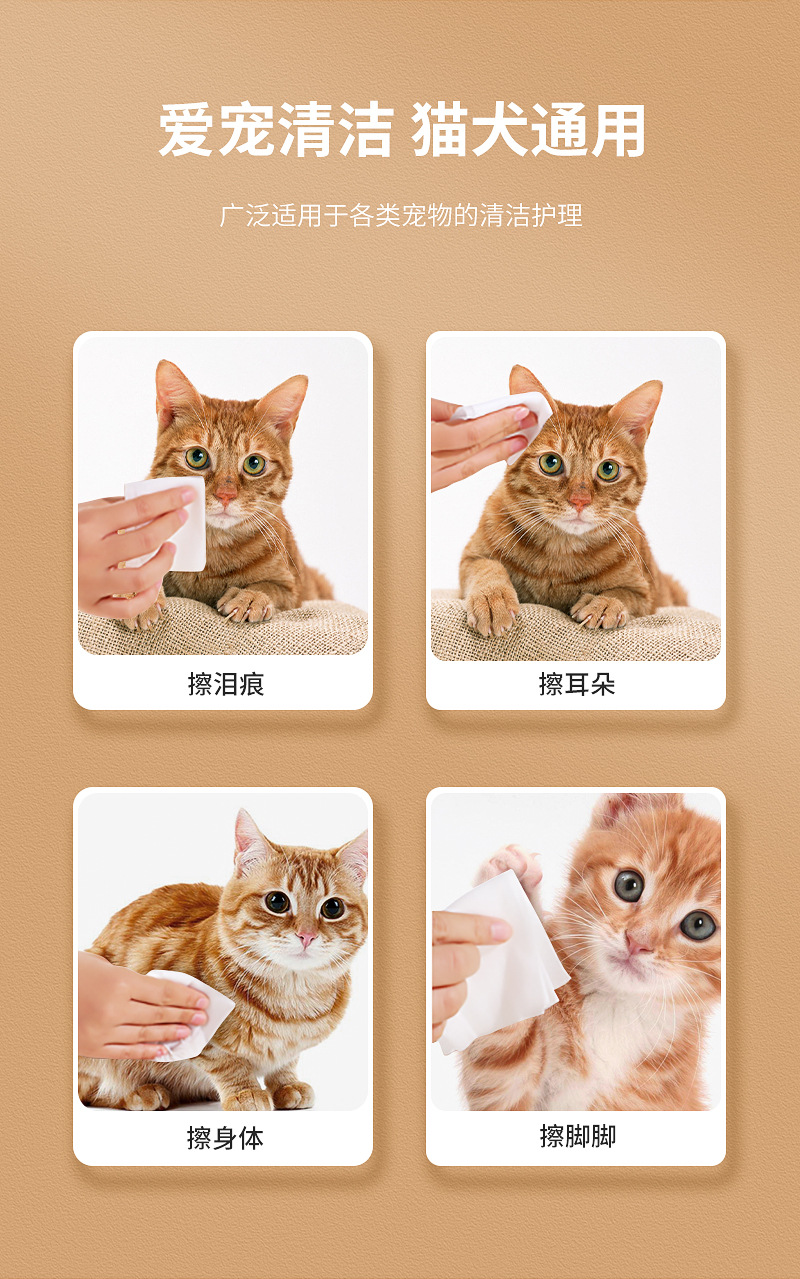 爱宠清洁 猫犬通用

广泛适用于各类宠物的清洁护理

擦泪痕

擦耳朵

擦身体

擦脚脚