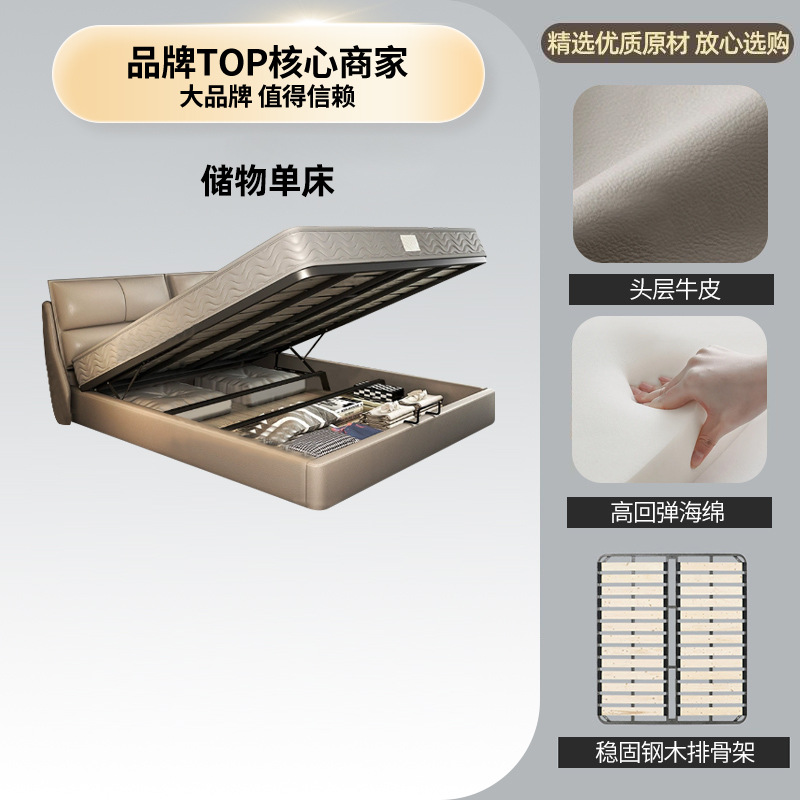 品牌TOP核心商家
大品牌 值得信赖

储物单床

精选优质原材 放心选购

头层牛皮

高回弹海绵

稳固钢木排骨架