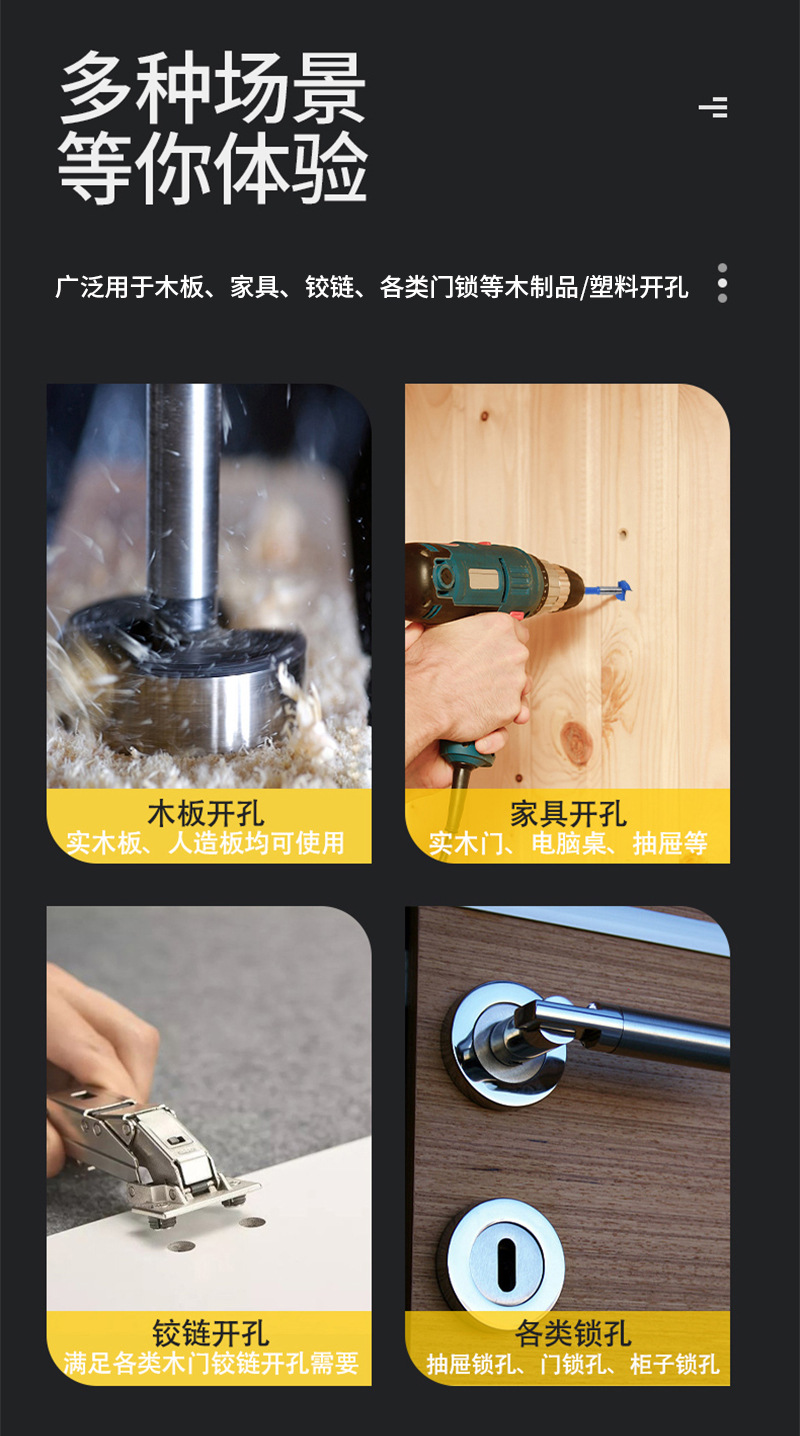 多种场景
等你体验

广泛用于木板、家具、铰链、各类门锁等木制品/塑料开孔

木板开孔
实木板、人造板均可使用

家具开孔
实木门、电脑桌、抽屉等

铰链开孔
满足各类木门铰链开孔需要

各类锁孔
抽屉锁孔、门锁孔、柜子锁孔