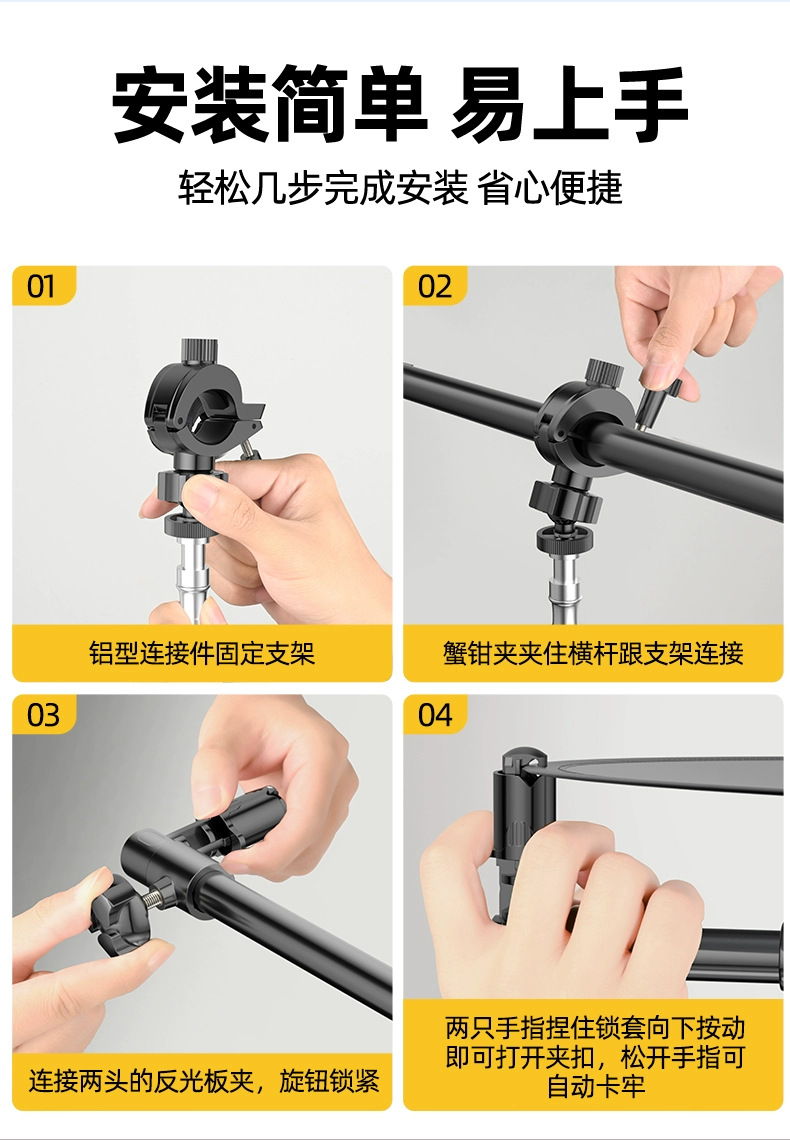 安装简单 易上手

轻松几步完成安装 省心便捷

01

铝型连接件固定支架

02

蟹钳夹夹住横杆跟支架连接

03

连接两头的反光板夹，旋钮锁紧

04

两只手指捏住锁套向下按动即可打开夹扣，松开手指可自动卡牢