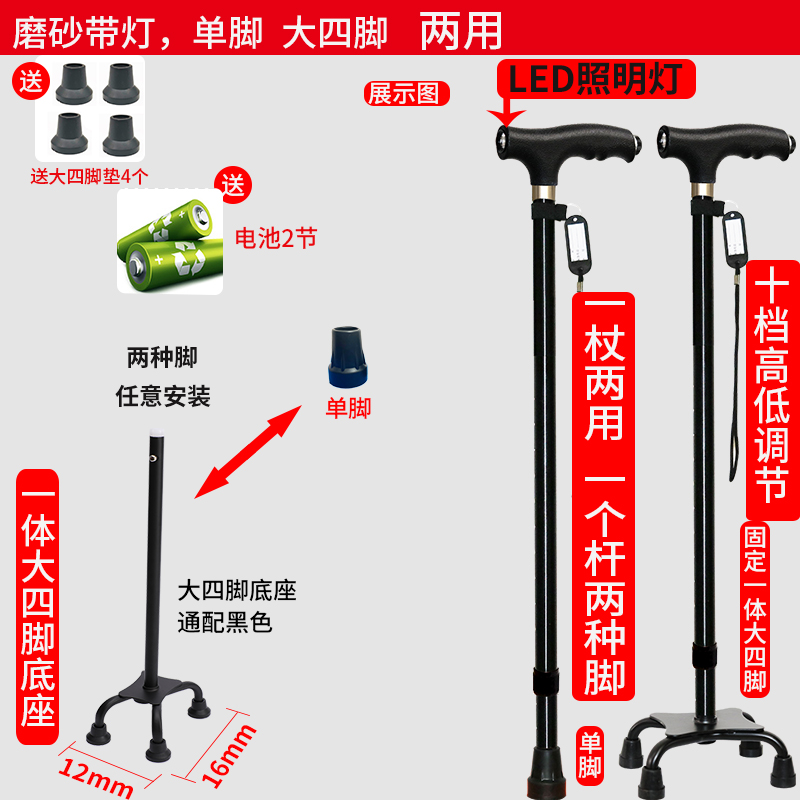 磨砂带灯，单脚 大四脚 两用

送

送大四脚垫4个

送

电池2节

展示图

LED照明灯

两种脚
任意安装

单脚

一体大四脚底座

大四脚底座
通配黑色

12mm

16mm

一杖两用 一个杆两种脚

十档高低调节

固定一体大四脚

单脚