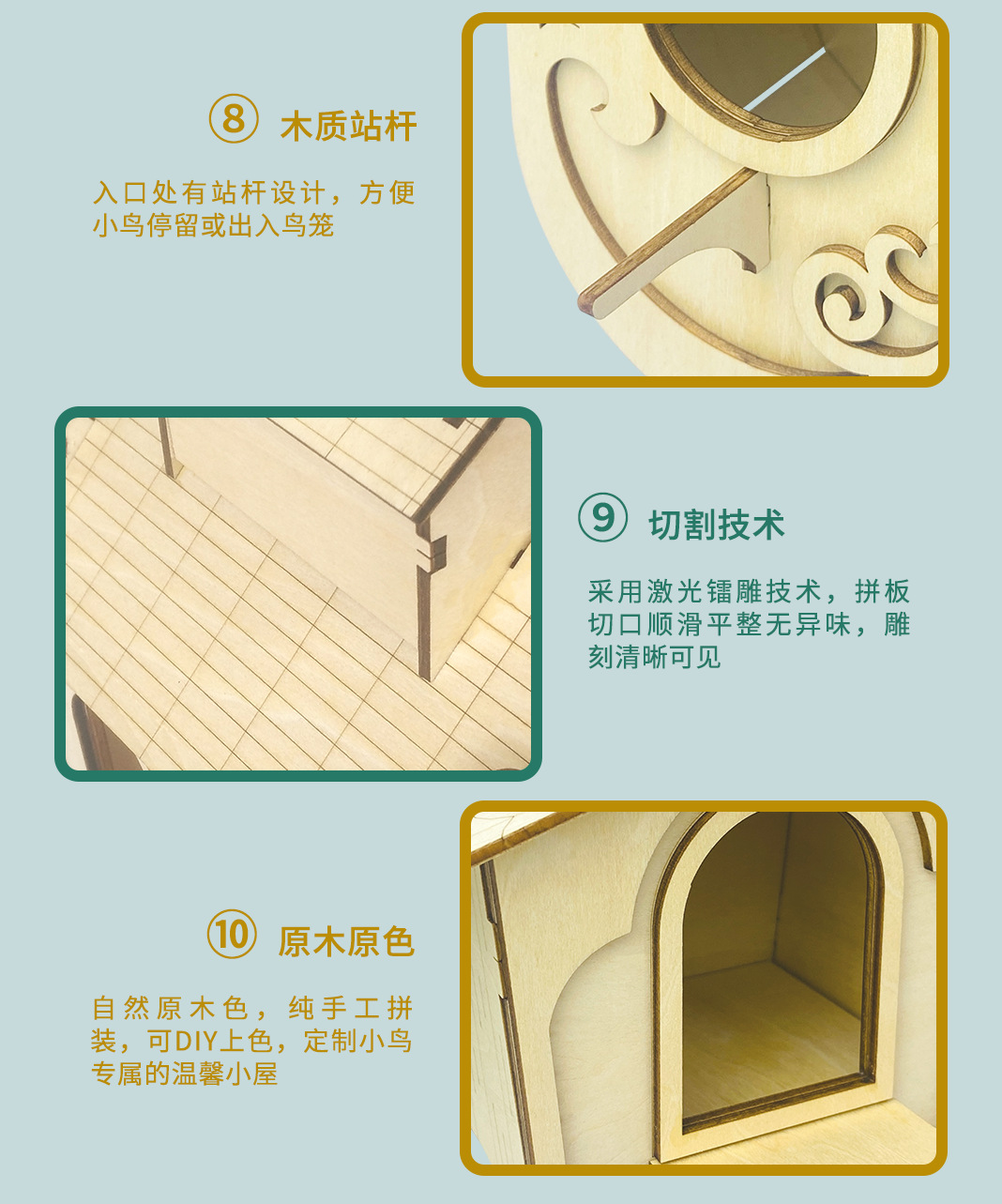 ⑧ 木质站杆

入口处有站杆设计，方便小鸟停留或出入鸟笼

⑨ 切割技术

采用激光镭雕技术，拼板切口顺滑平整无异味，雕刻清晰可见

⑩ 原木原色

自然原木色，纯手工拼装，可DIY上色，定制小鸟专属的温馨小屋