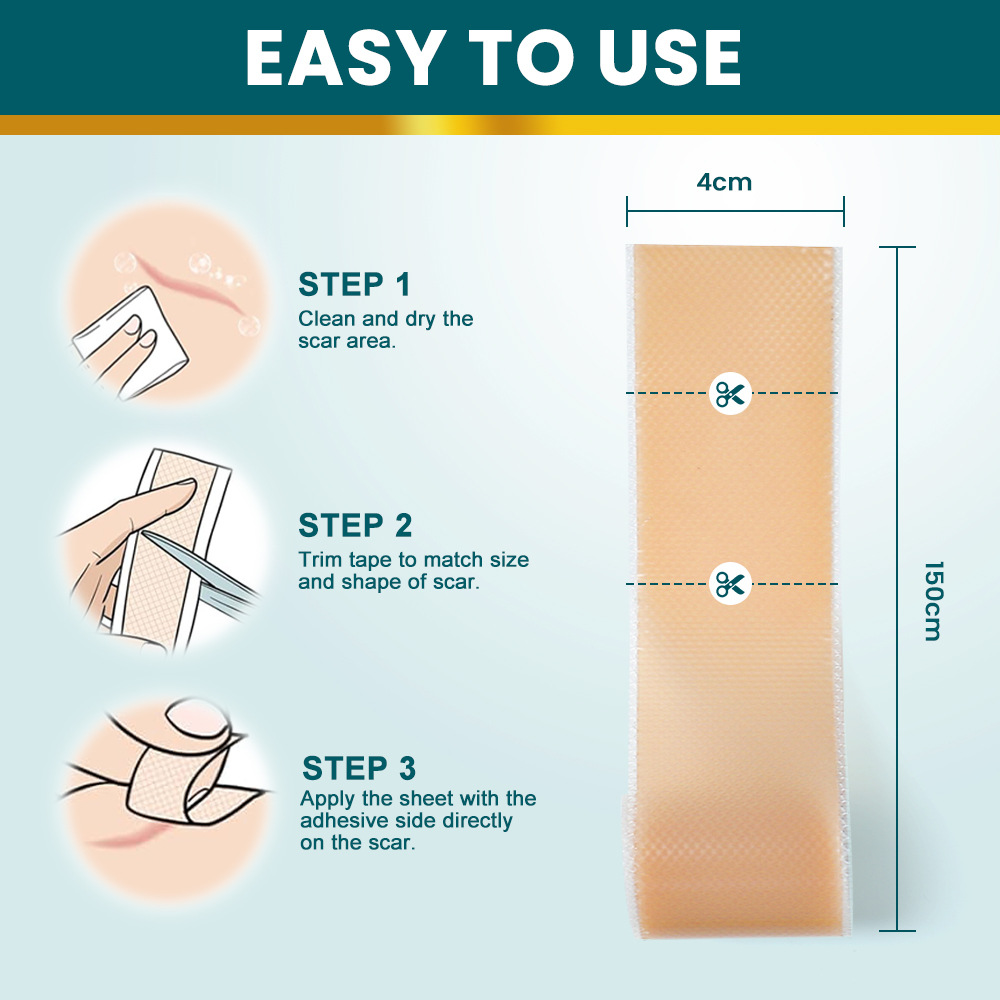 EASY TO USE

STEP 1
Clean and dry the scar area.

STEP 2
Trim tape to match size and shape of scar.

STEP 3
Apply the sheet with the adhesive side directly on the scar.

4cm

150cm