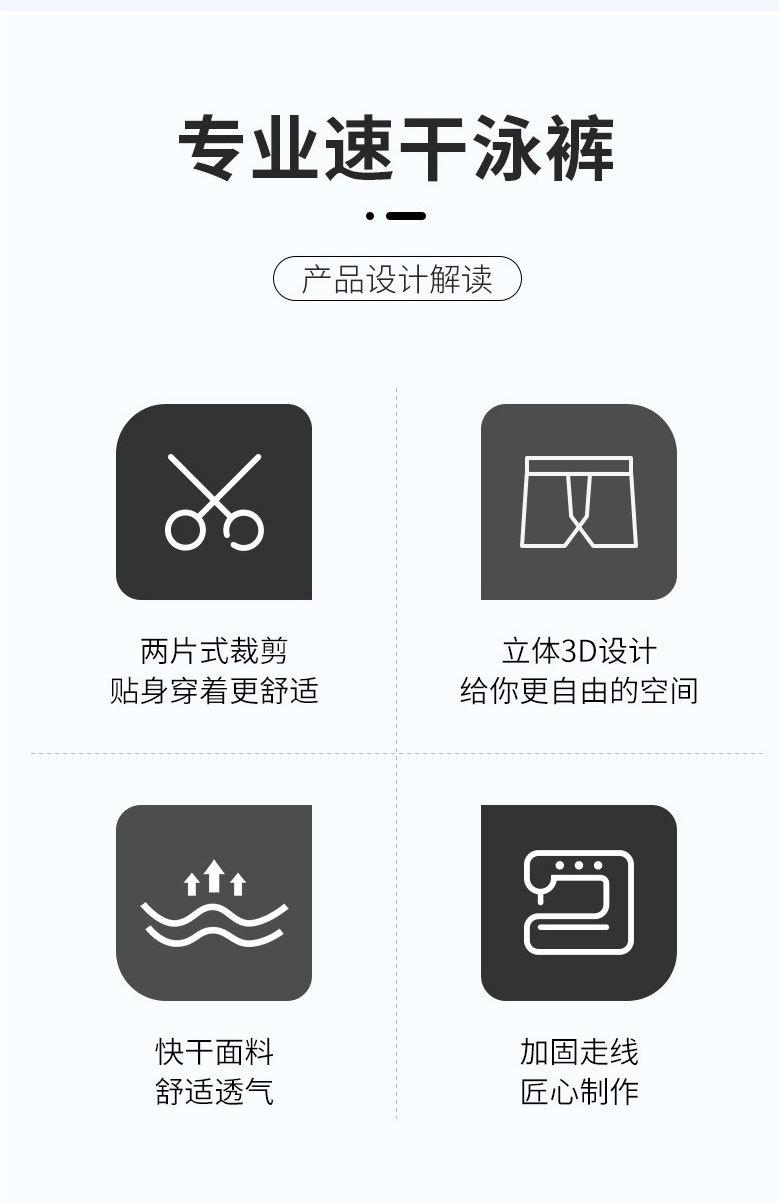 专业速干泳裤

产品设计解读

两片式裁剪
贴身穿着更舒适

立体3D设计
给你更自由的空间

快干面料
舒适透气

加固走线
匠心制作