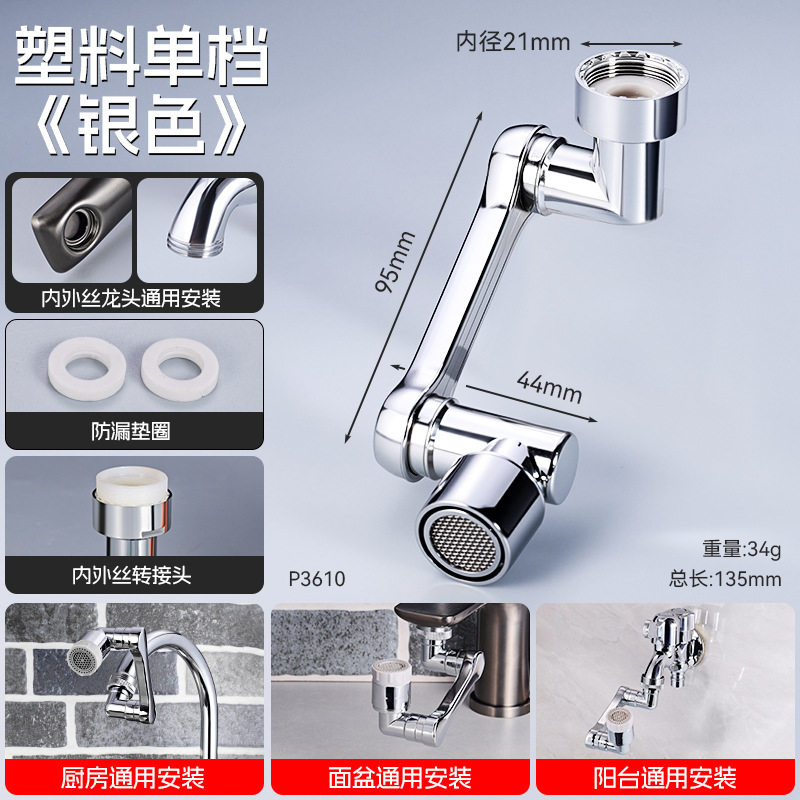 塑料单档
《银色》

内径21mm

95mm

44mm

内外丝龙头通用安装

防漏垫圈

内外丝转接头

P3610

重量:34g
总长:135mm

厨房通用安装

面盆通用安装

阳台通用安装