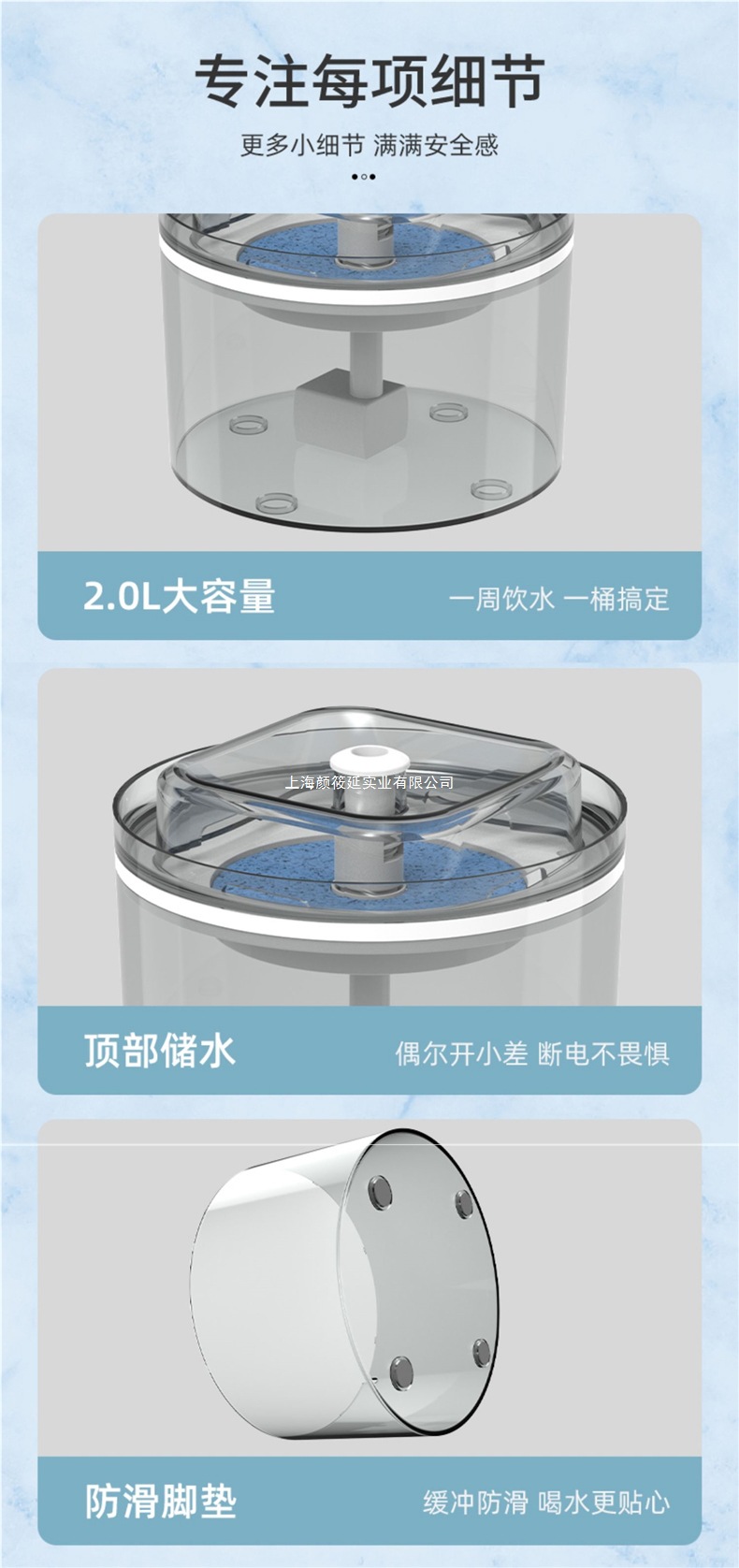 专注每项细节

更多小细节 满满安全感

2.0L大容量

一周饮水 一桶搞定

上海颜筱延实业有限公司

顶部储水

偶尔开小差 断电不畏惧

防滑脚垫

缓冲防滑 喝水更贴心