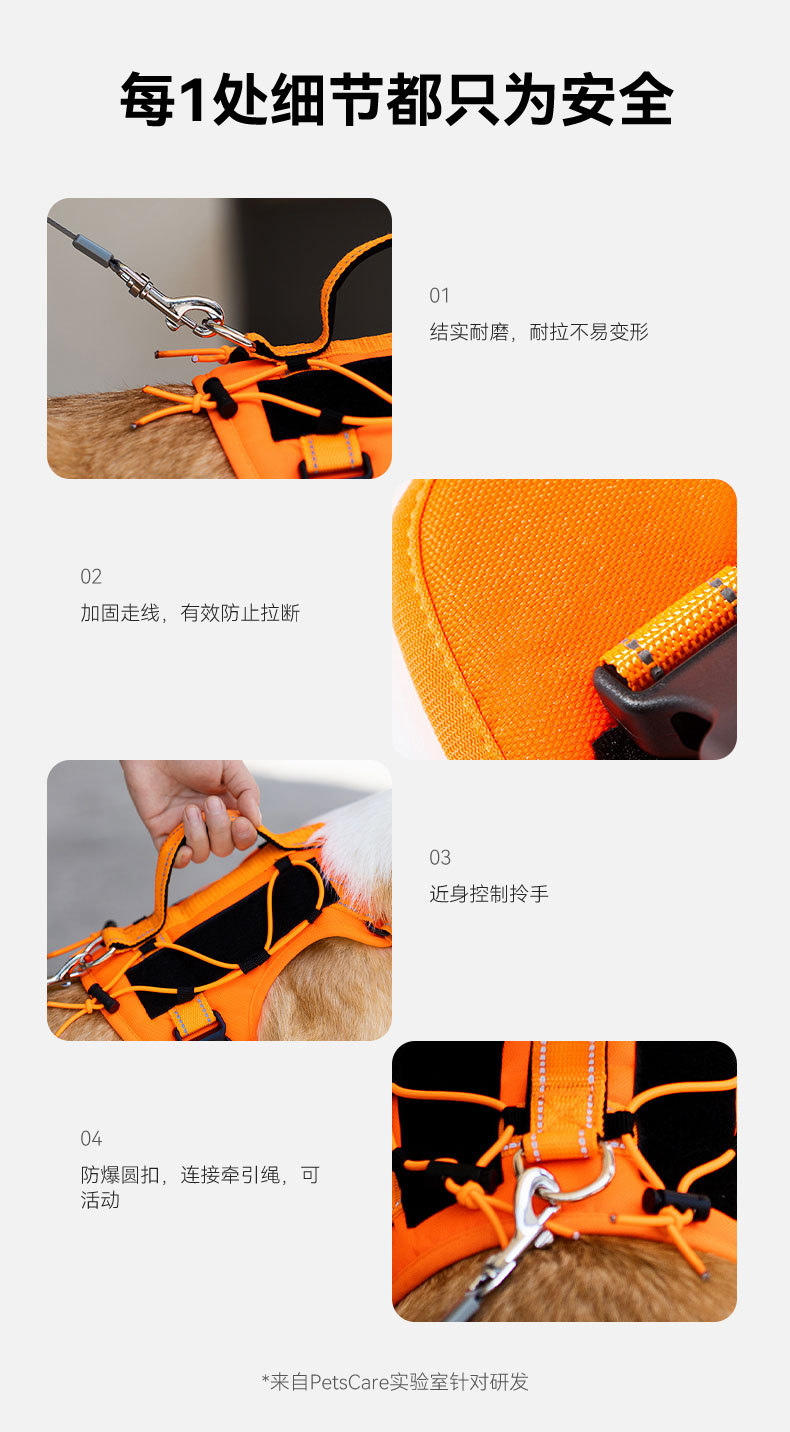 每1处细节都只为安全

01
结实耐磨，耐拉不易变形

02
加固走线，有效防止拉断

03
近身控制拎手

04
防爆圆扣，连接牵引绳，可活动

*来自PetsCare实验室针对研发