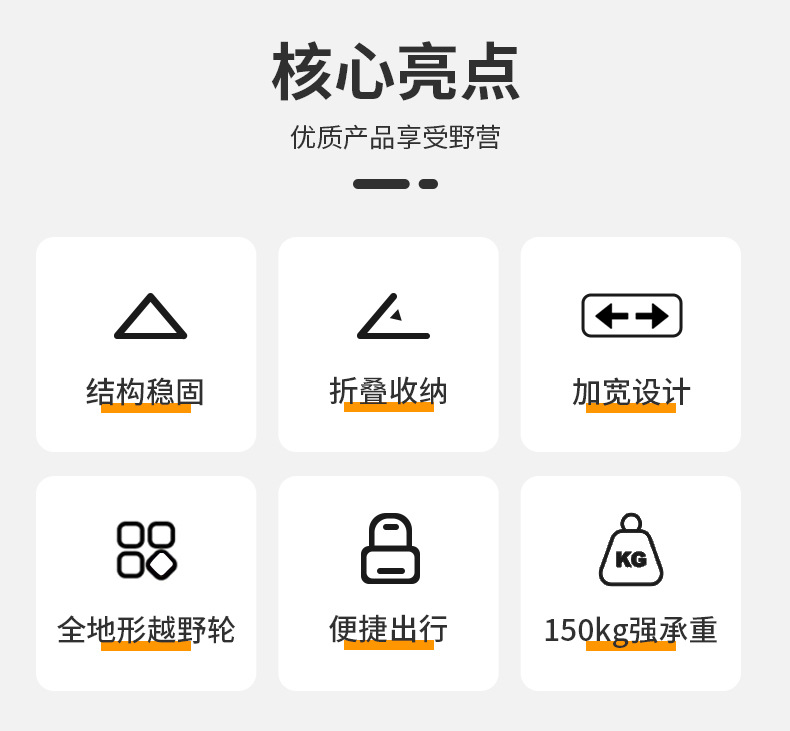 核心亮点

优质产品享受野营

结构稳固

折叠收纳

加宽设计

全地形越野轮

便捷出行

KG

150kg强承重