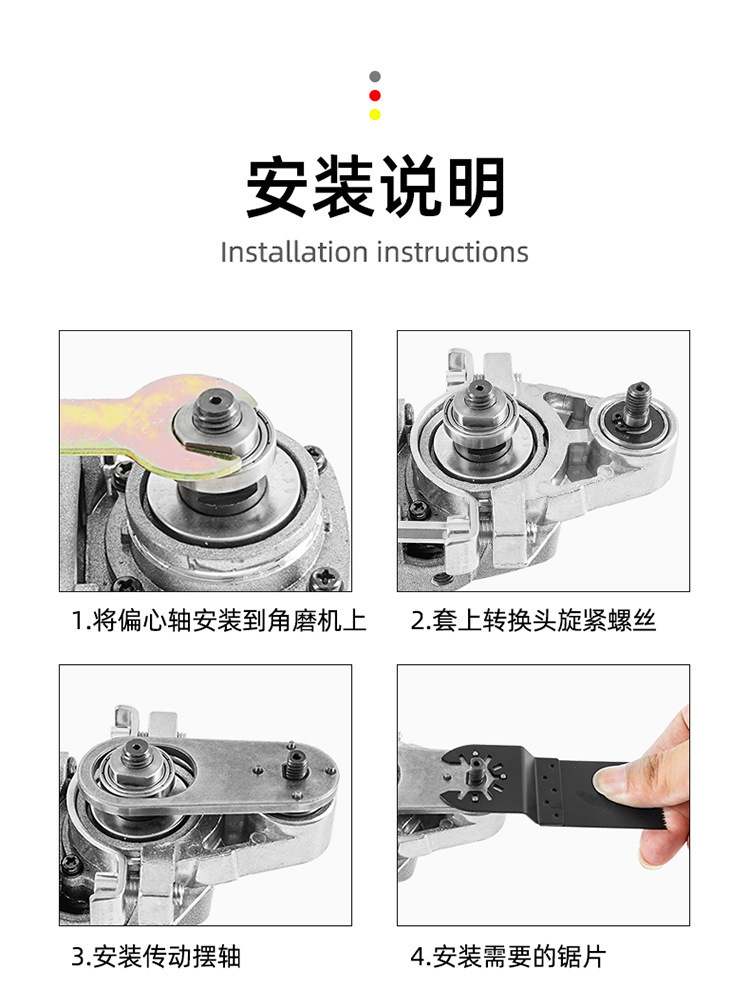 安装说明

Installation instructions

1.将偏心轴安装到角磨机上

2.套上转换头旋紧螺丝

3.安装传动摆轴

4.安装需要的锯片