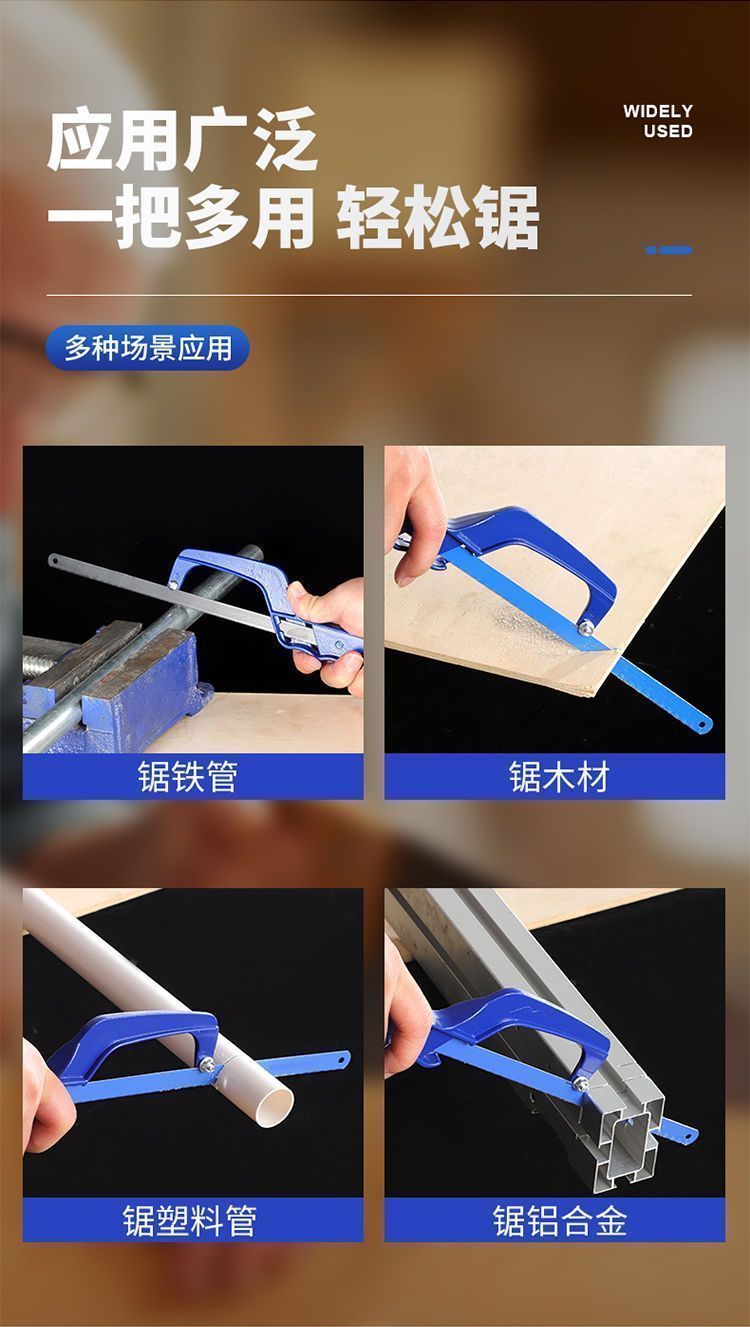 应用广泛
一把多用 轻松锯

WIDELY
USED

多种场景应用

锯铁管

锯木材

锯塑料管

锯铝合金