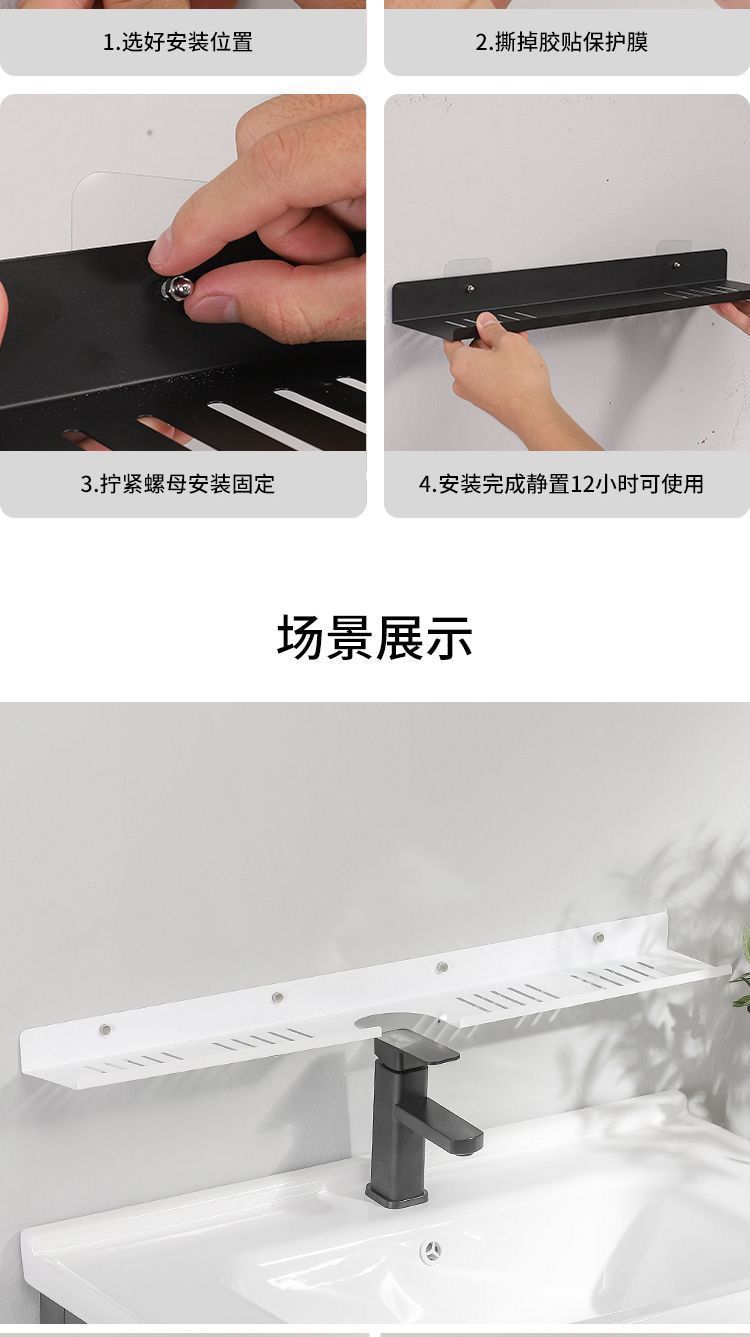 1.选好安装位置

2.撕掉胶贴保护膜

3.拧紧螺母安装固定

4.安装完成静置12小时可使用

场景展示