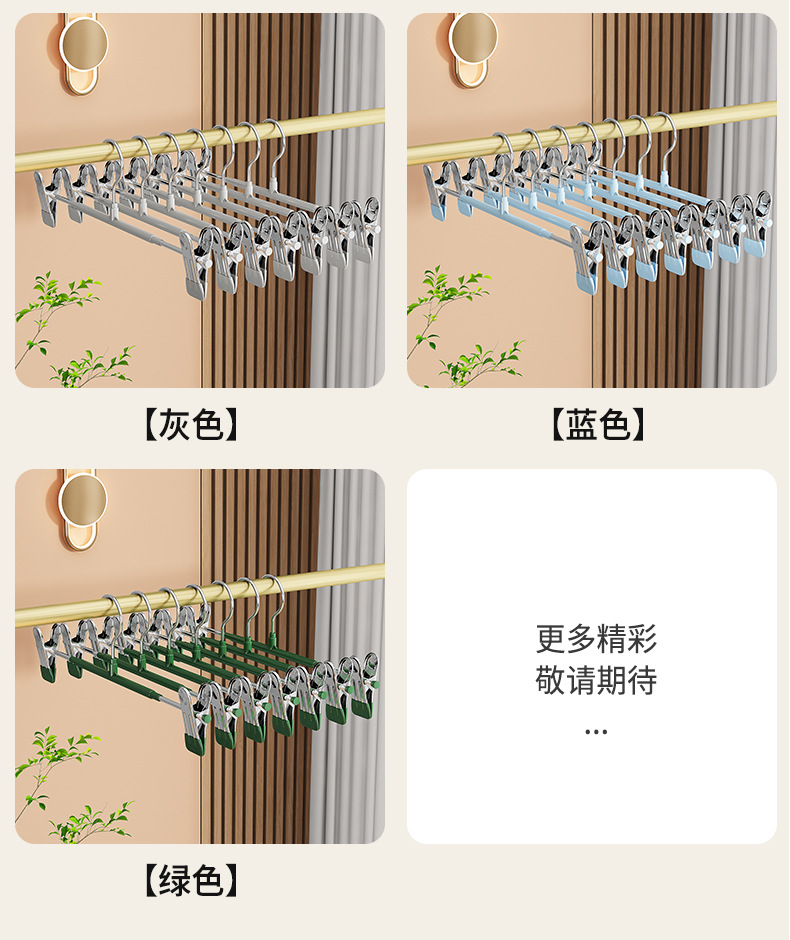 【灰色】

【蓝色】

【绿色】

更多精彩
敬请期待
...