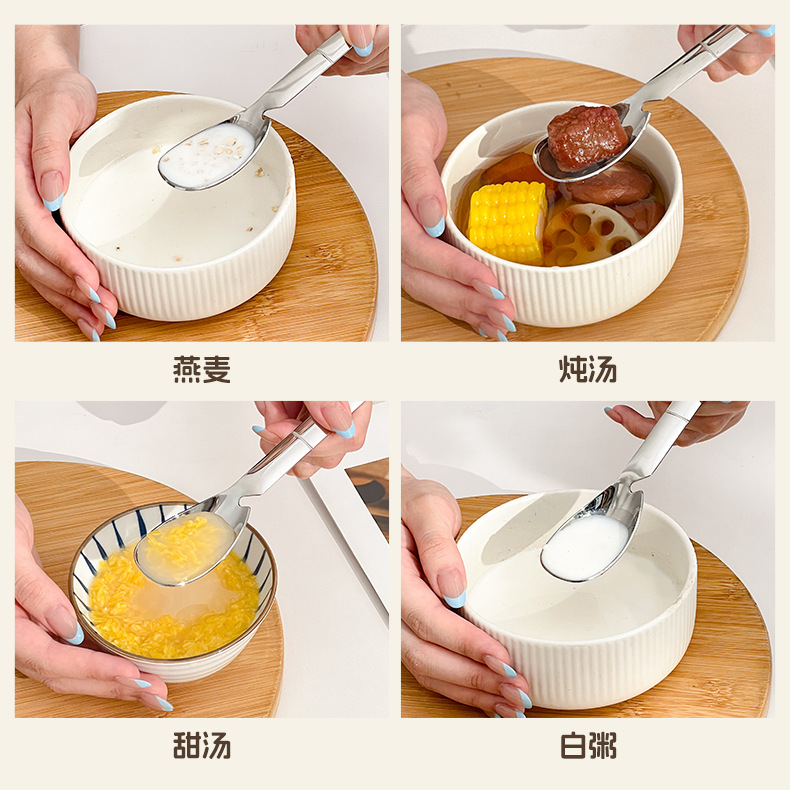 燕麦

炖汤

甜汤

白粥