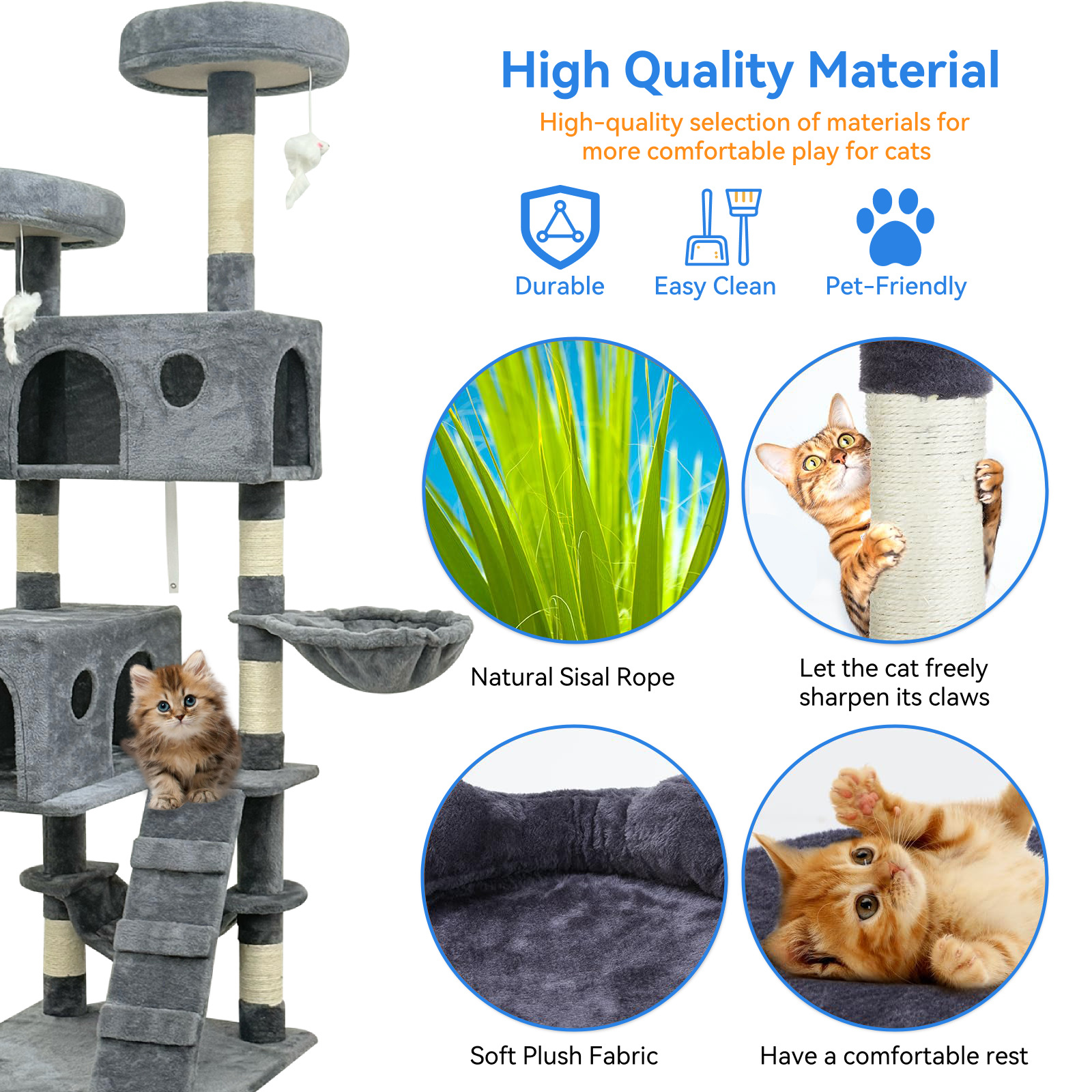 High Quality Material

High-quality selection of materials for more comfortable play for cats

Durable

Easy Clean

Pet-Friendly

Natural Sisal Rope

Let the cat freely sharpen its claws

Soft Plush Fabric

Have a comfortable rest