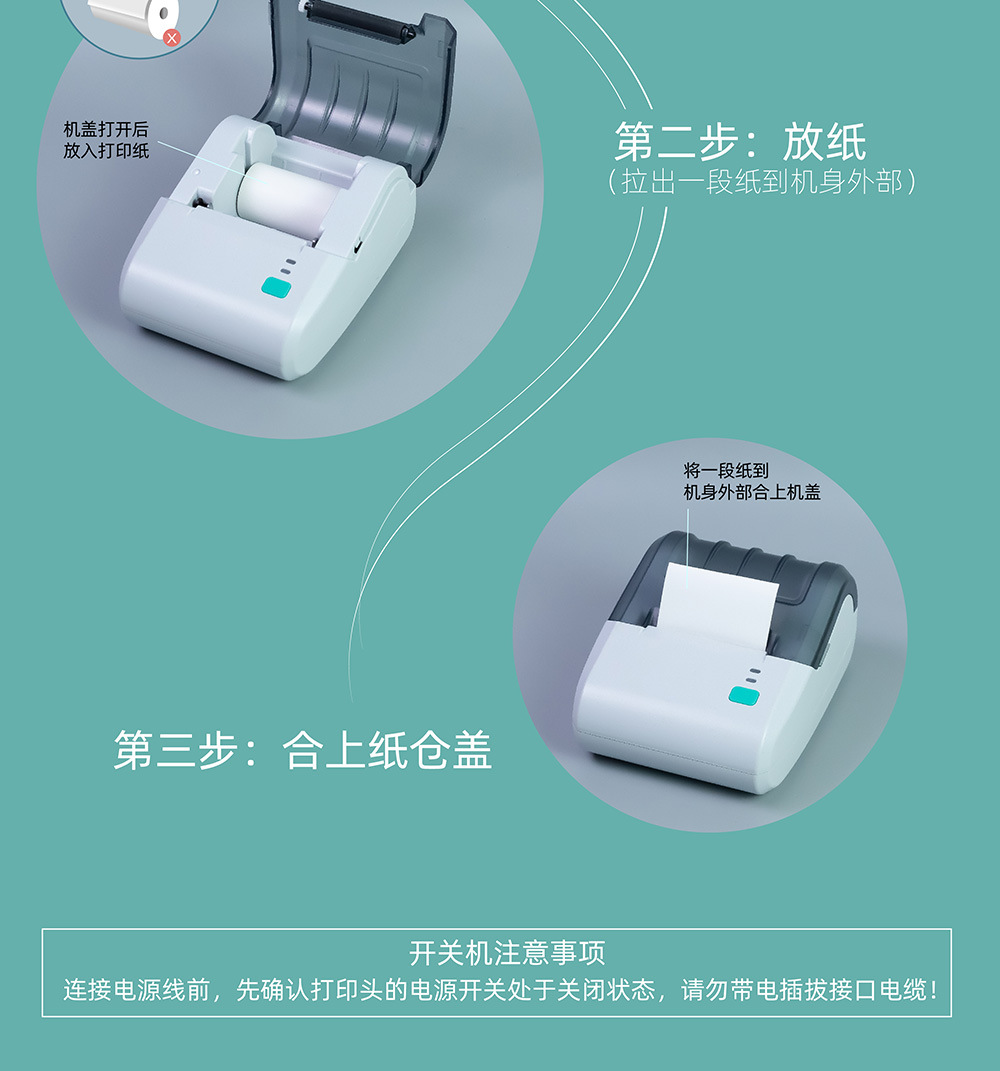 机盖打开后
放入打印纸

第二步：放纸
（拉出一段纸到机身外部）

将一段纸到
机身外部合上机盖

第三步：合上纸仓盖

开关机注意事项
连接电源线前，先确认打印头的电源开关处于关闭状态，请勿带电插拔接口电缆！