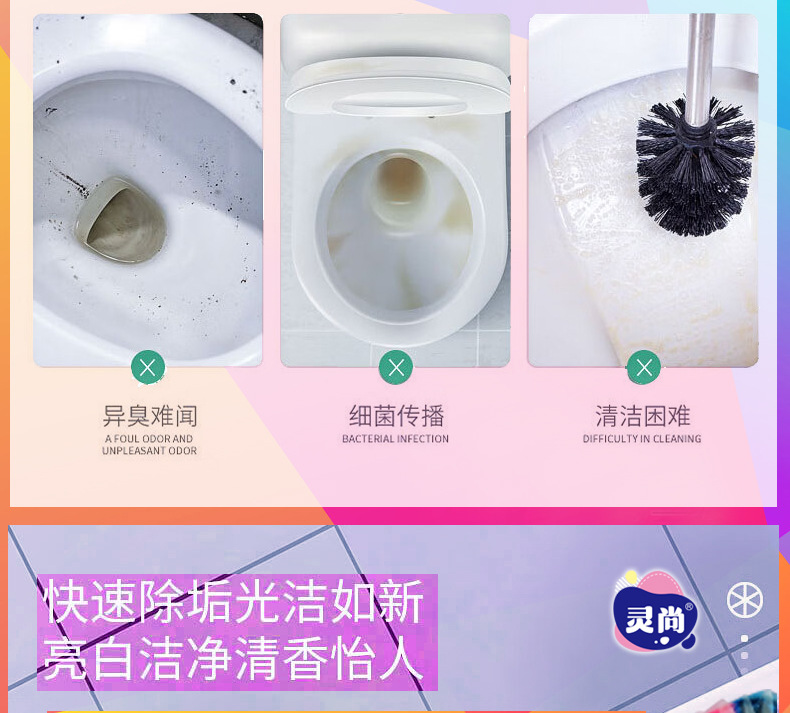 异臭难闻
A FOUL ODOR AND UNPLEASANT ODOR

细菌传播
BACTERIAL INFECTION

清洁困难
DIFFICULTY IN CLEANING

快速除垢光洁如新
亮白洁净清香怡人

灵尚®