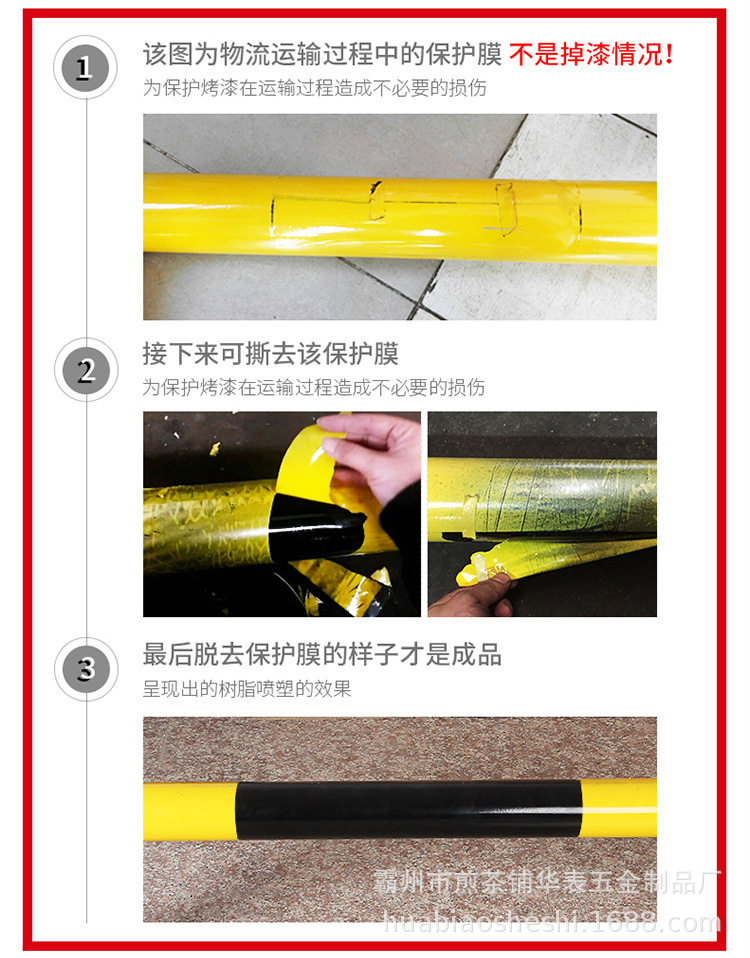 1

该图为物流运输过程中的保护膜 不是掉漆情况!

为保护烤漆在运输过程造成不必要的损伤

2

接下来可撕去该保护膜

为保护烤漆在运输过程造成不必要的损伤

3

最后脱去保护膜的样子才是成品

呈现出的树脂喷塑的效果

霸州市煎茶铺华表五金制品厂

huabiaosheshi.1688.com